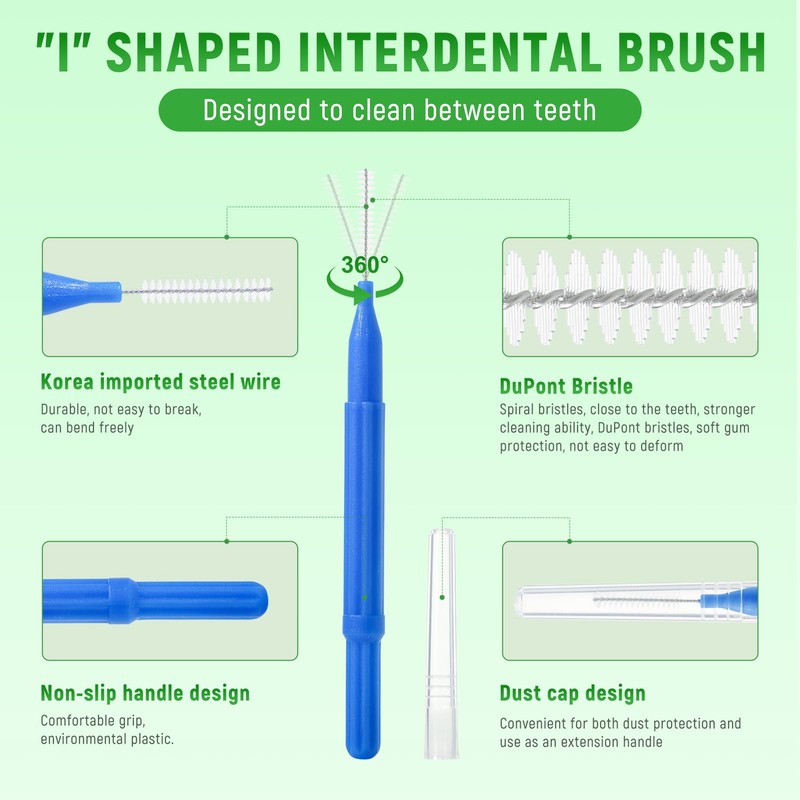 "I" SHAPED INTERDENTAL BRUSH

Designed to clean between teeth

360°

Korea imported steel wire

Durable, not easy to break, can bend freely

DuPont Bristle

Spiral bristles, close to the teeth, stronger cleaning ability, DuPont bristles, soft gum protection, not easy to deform

Non-slip handle design

Comfortable grip, environmental plastic.

Dust cap design

Convenient for both dust protection and use as an extension handle