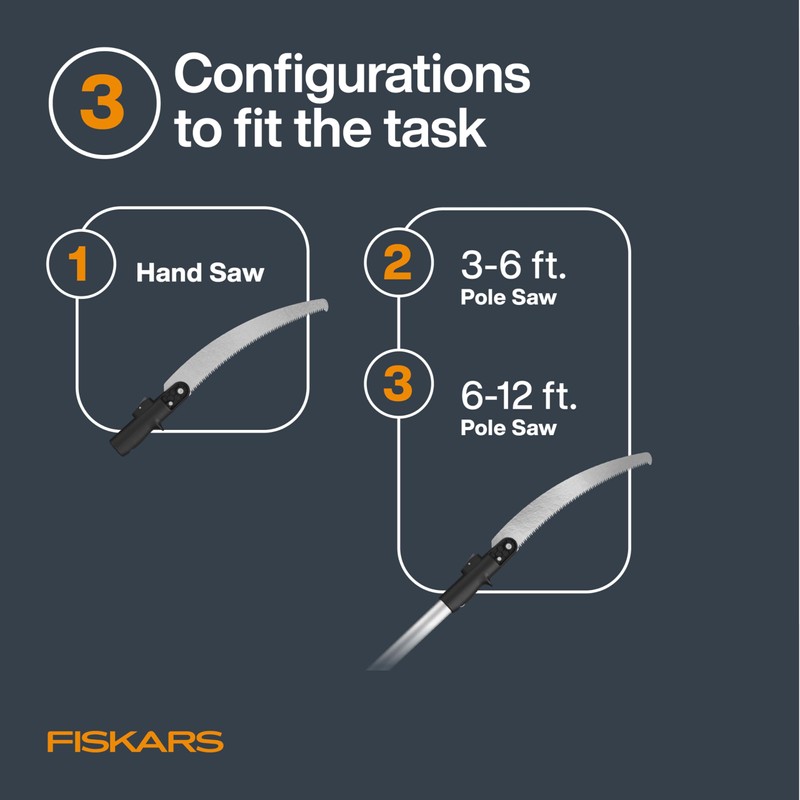 3 Configurations to fit the task

1 Hand Saw

2 3-6 ft. Pole Saw

3 6-12 ft. Pole Saw

FISKARS