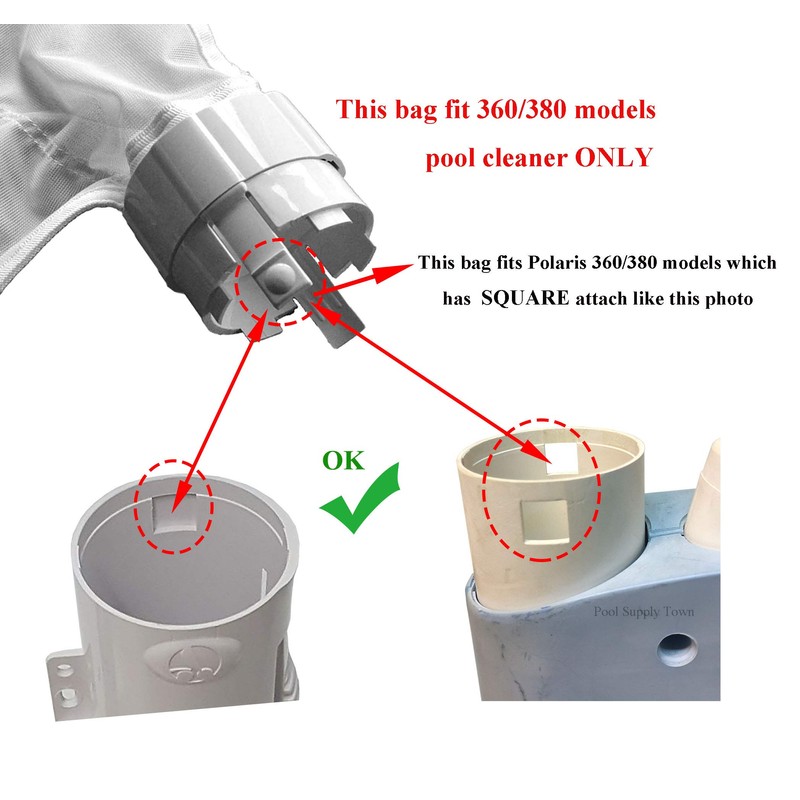 This bag fit 360/380 models
pool cleaner ONLY

This bag fits Polaris 360/380 models which has SQUARE attach like this photo

OK

Pool Supply Town