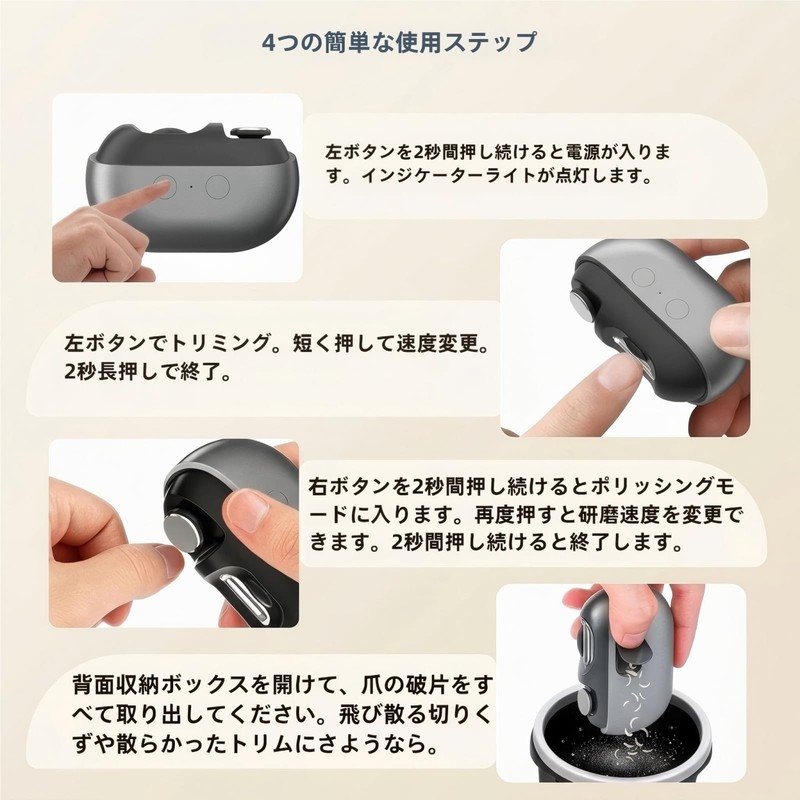 4つの簡単な使用ステップ

左ボタンを2秒間押し続けると電源が入ります。インジケーターライトが点灯します。

左ボタンでトリミング。短く押して速度変更。2秒長押しで終了。

右ボタンを2秒間押し続けるとポリッシングモードに入ります。再度押すと研磨速度を変更できます。2秒間押し続けると終了します。

背面収納ボックスを開けて、爪の破片をすべて取り出してください。飛び散る切りくずや散らかったトリムにさようなら。