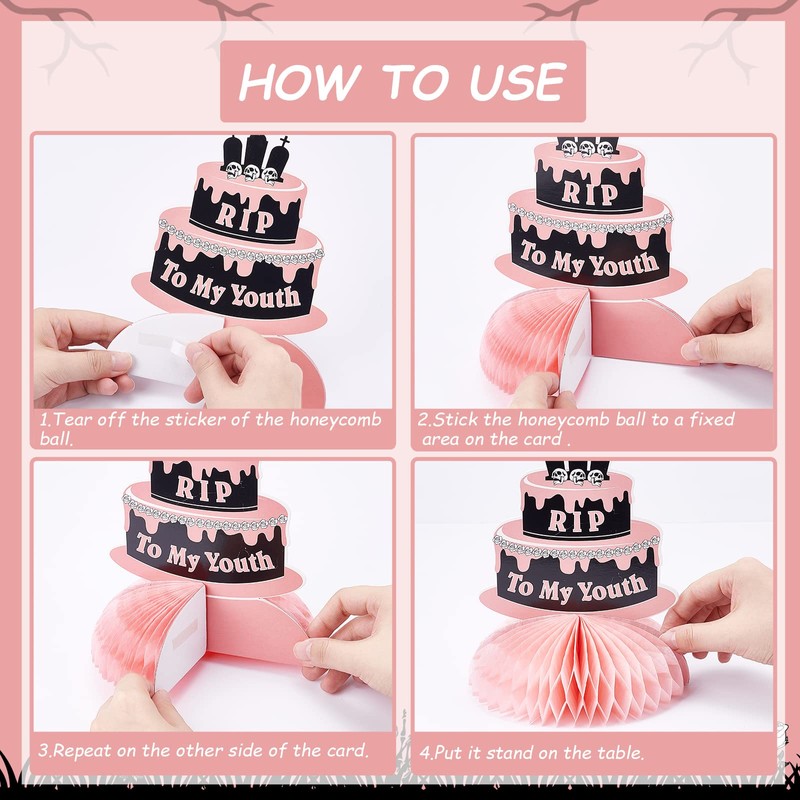 HOW TO USE

RIP
To My Youth

1.Tear off the sticker of the honeycomb ball.

RIP
To My Youth

2.Stick the honeycomb ball to a fixed area on the card .

RIP
To My Youth

3.Repeat on the other side of the card.

RIP
To My Youth

4.Put it stand on the table.