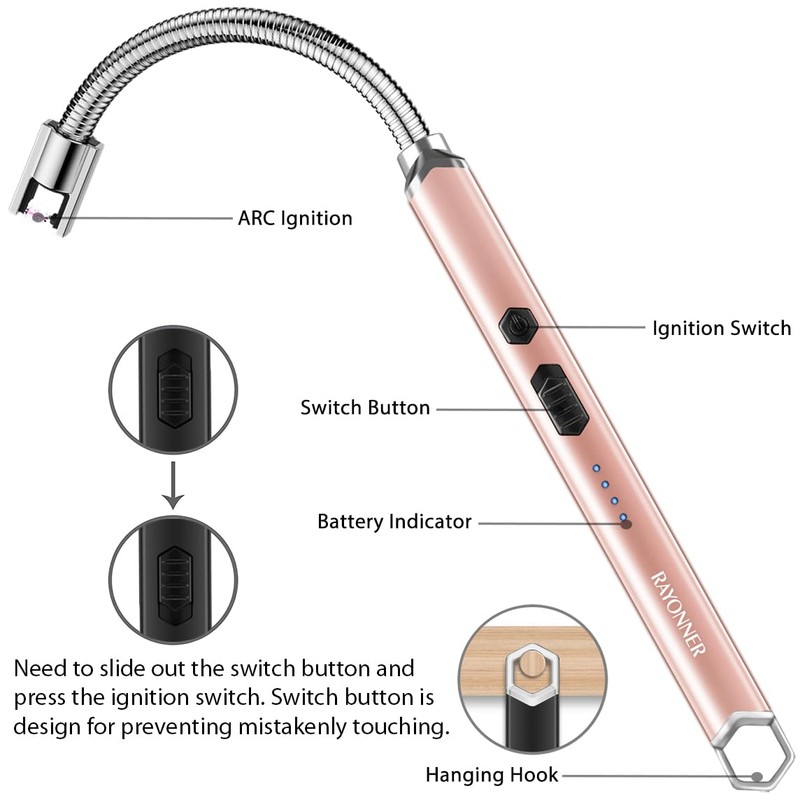 ARC Ignition

Ignition Switch

Switch Button

Battery Indicator

RAYONNER

Need to slide out the switch button and press the ignition switch. Switch button is design for preventing mistakenly touching.

Hanging Hook