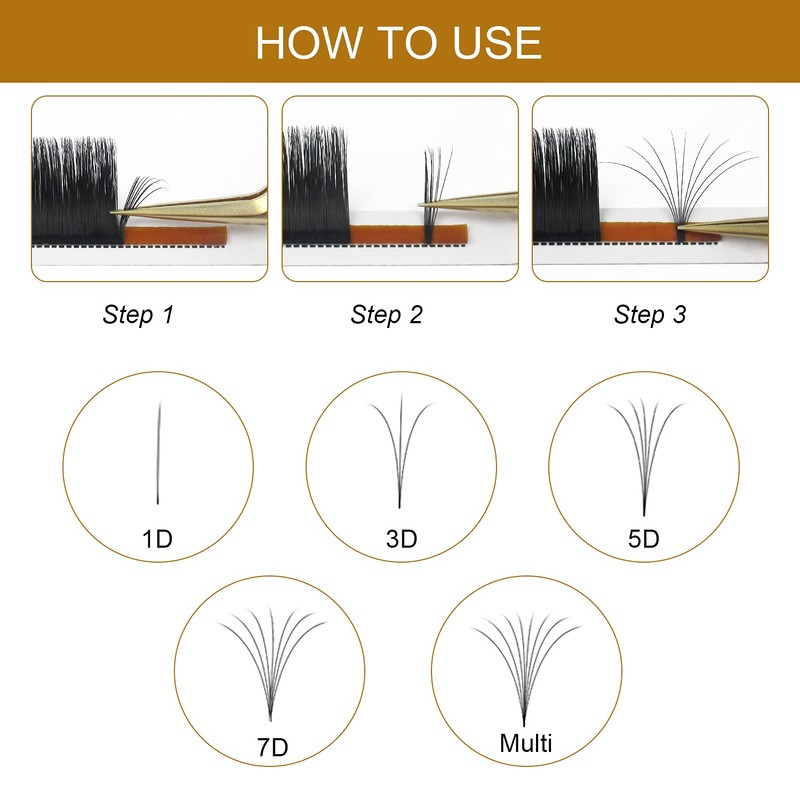 HOW TO USE

Step 1

Step 2

Step 3

1D

3D

5D

7D

Multi