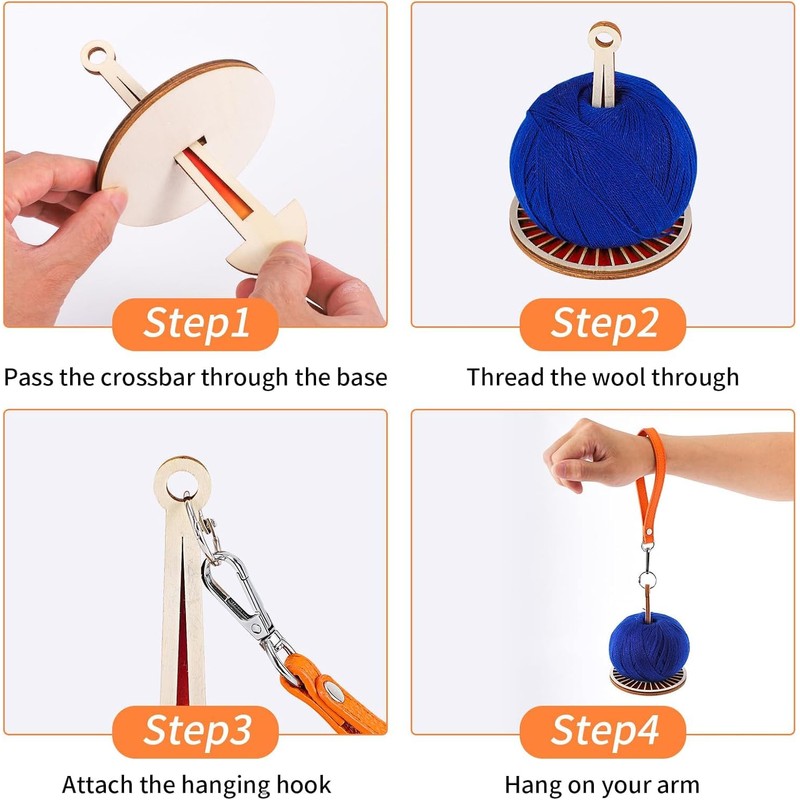 Step1
Pass the crossbar through the base

Step2
Thread the wool through

Step3
Attach the hanging hook

Step4
Hang on your arm