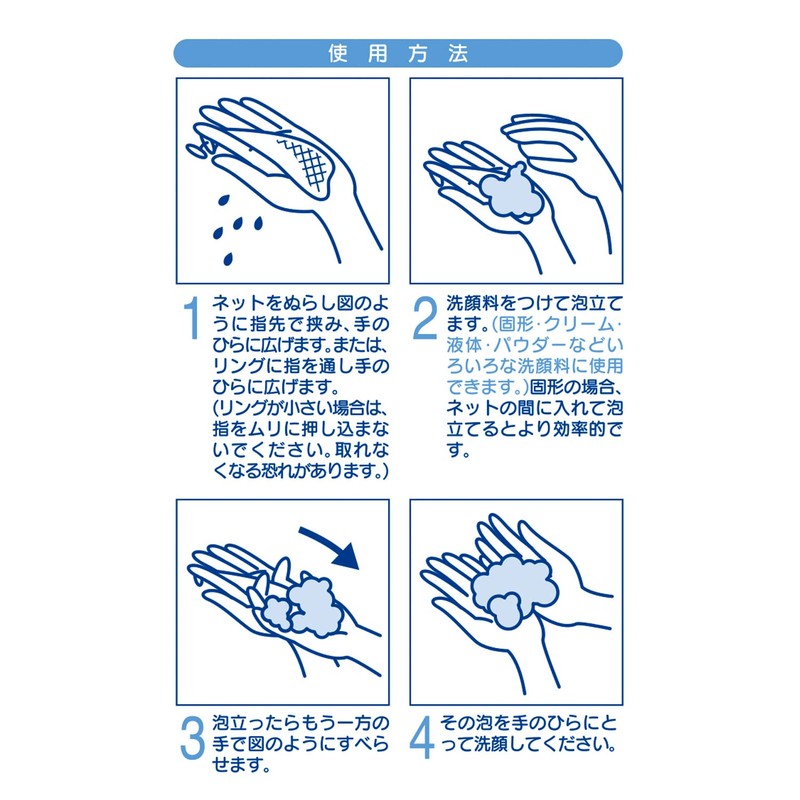 使用方法

1 ネットをぬらし図のように指先で挟み、手のひらに広げます。または、リングに指を通し手のひらに広げます。
(リングが小さい場合は、指をムリに押し込まないでください。取れなくなる恐れがあります。)

2 洗顔料をつけて泡立てます。(固形・クリーム・液体・パウダーなどいろいろな洗顔料に使用できます。)固形の場合、ネットの間に入れて泡立てるとより効率的です。

3 泡立ったらもう一方の手で図のようにすべらせます。

4 その泡を手のひらにとって洗顔してください。