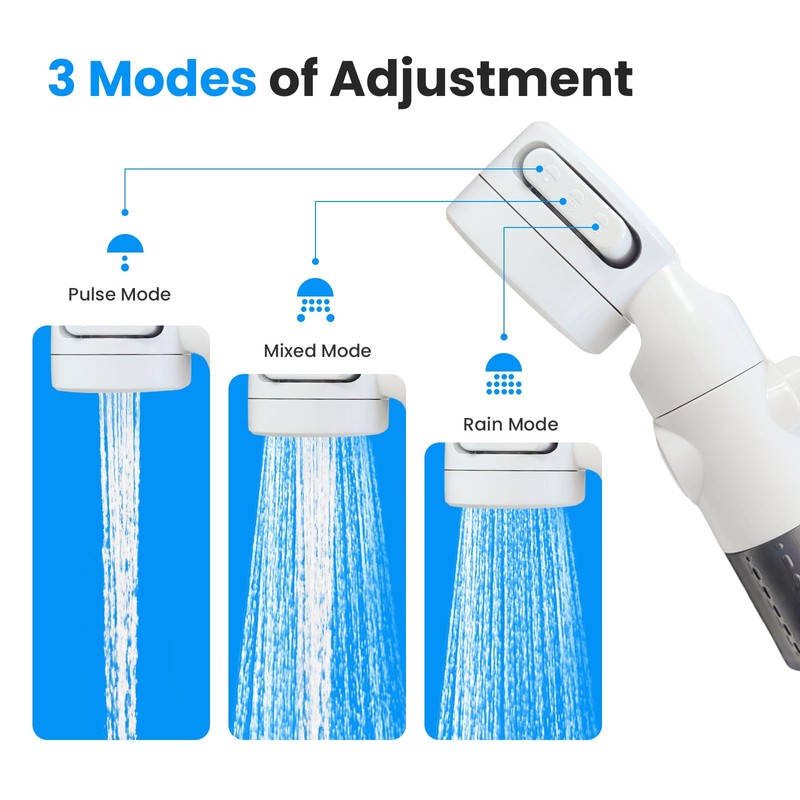 3 Modes of Adjustment

Pulse Mode

Mixed Mode

Rain Mode