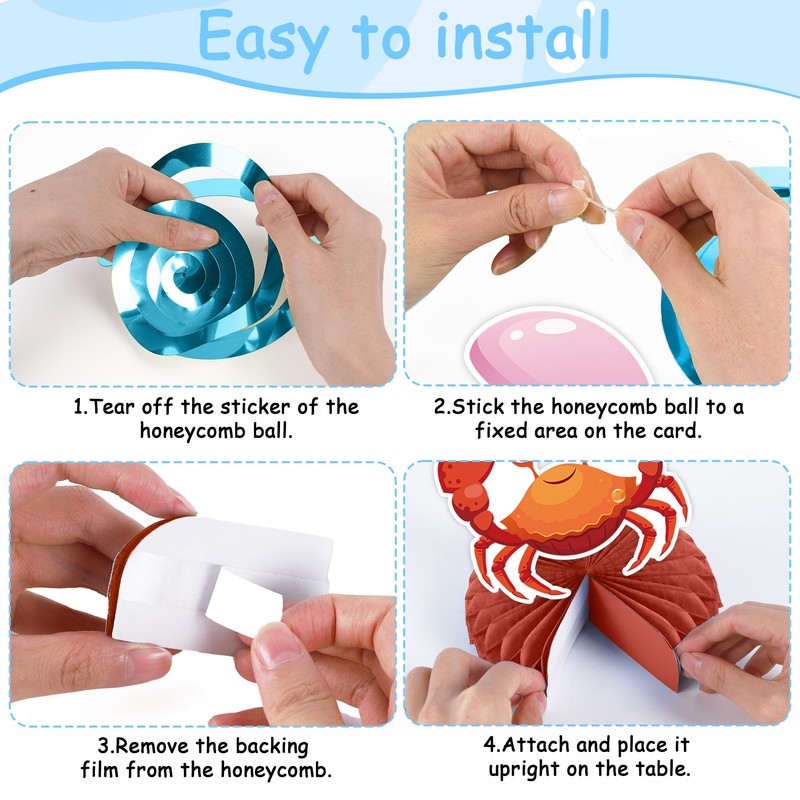 Easy to install

1.Tear off the sticker of the honeycomb ball.

2.Stick the honeycomb ball to a fixed area on the card.

3.Remove the backing film from the honeycomb.

4.Attach and place it upright on the table.