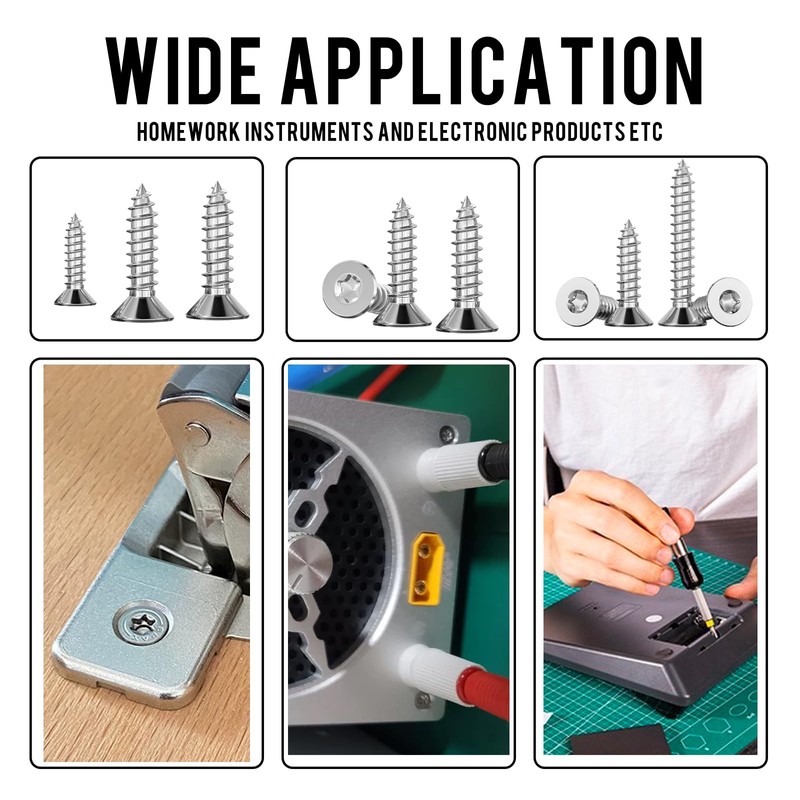 WIDE APPLICATION
HOMEWORK INSTRUMENTS AND ELECTRONIC PRODUCTS ETC