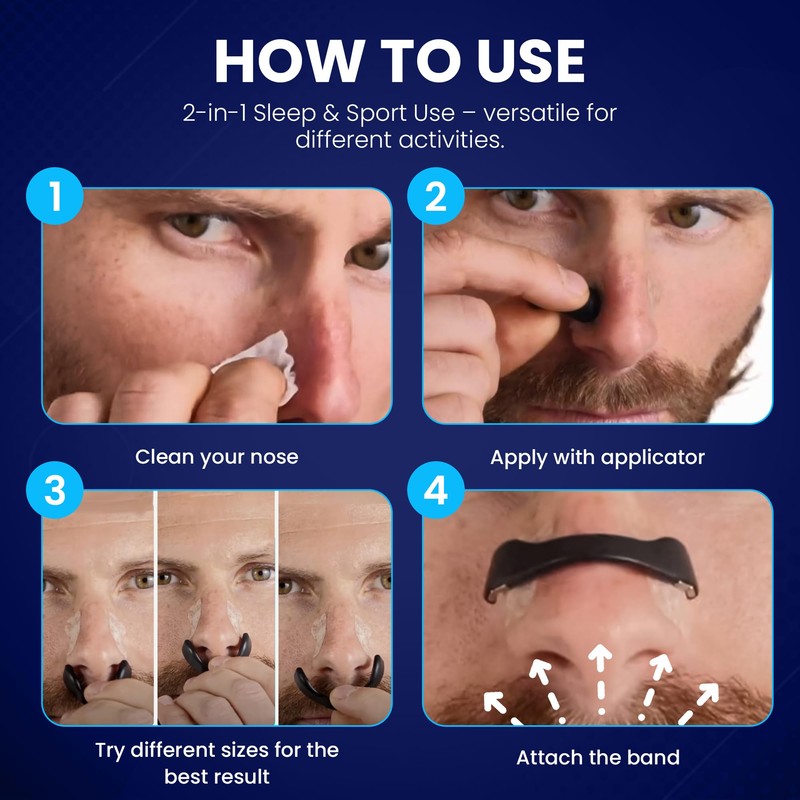 HOW TO USE

2-in-1 Sleep & Sport Use – versatile for different activities.

1

Clean your nose

2

Apply with applicator

3

Try different sizes for the best result

4

Attach the band