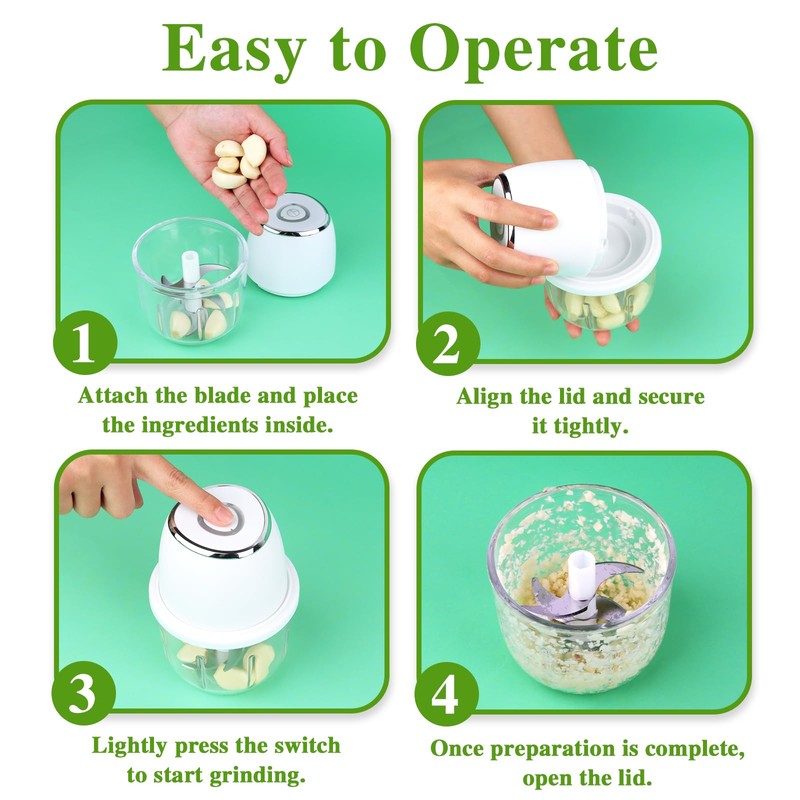 Easy to Operate

1

Attach the blade and place the ingredients inside.

2

Align the lid and secure it tightly.

3

Lightly press the switch to start grinding.

4

Once preparation is complete, open the lid.