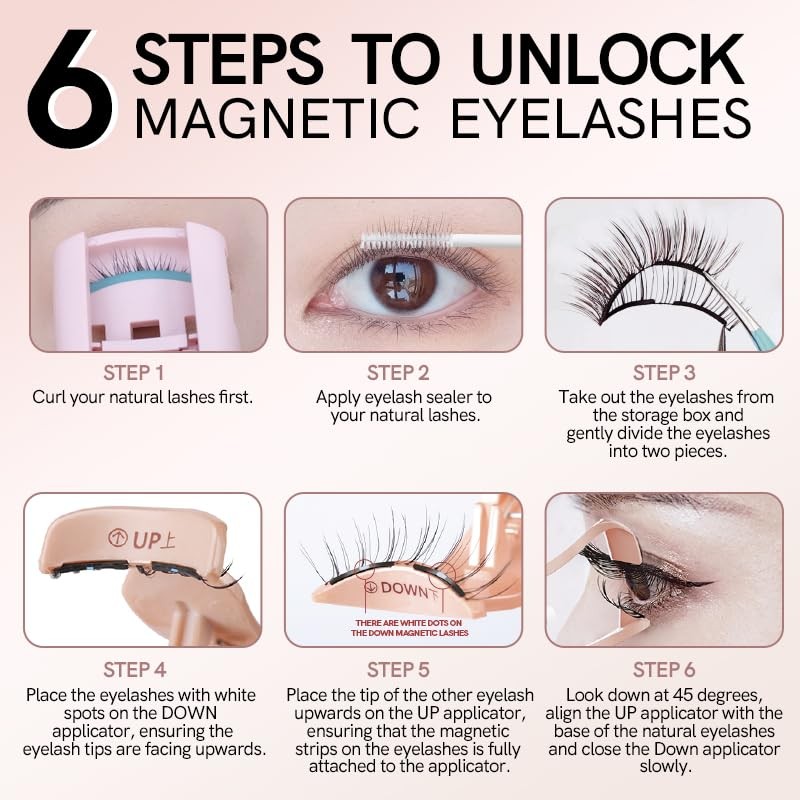 6 STEPS TO UNLOCK MAGNETIC EYELASHES

STEP 1
Curl your natural lashes first.

STEP 2
Apply eyelash sealer to your natural lashes.

STEP 3
Take out the eyelashes from the storage box and gently divide the eyelashes into two pieces.

UP上

STEP 4
Place the eyelashes with white spots on the DOWN applicator, ensuring the eyelash tips are facing upwards.

DOWN下
THERE ARE WHITE DOTS ON THE DOWN MAGNETIC LASHES

STEP 5
Place the tip of the other eyelash upwards on the UP applicator, ensuring that the magnetic strips on the eyelashes is fully attached to the applicator.

STEP 6
Look down at 45 degrees, align the UP applicator with the base of the natural eyelashes and close the Down applicator slowly.