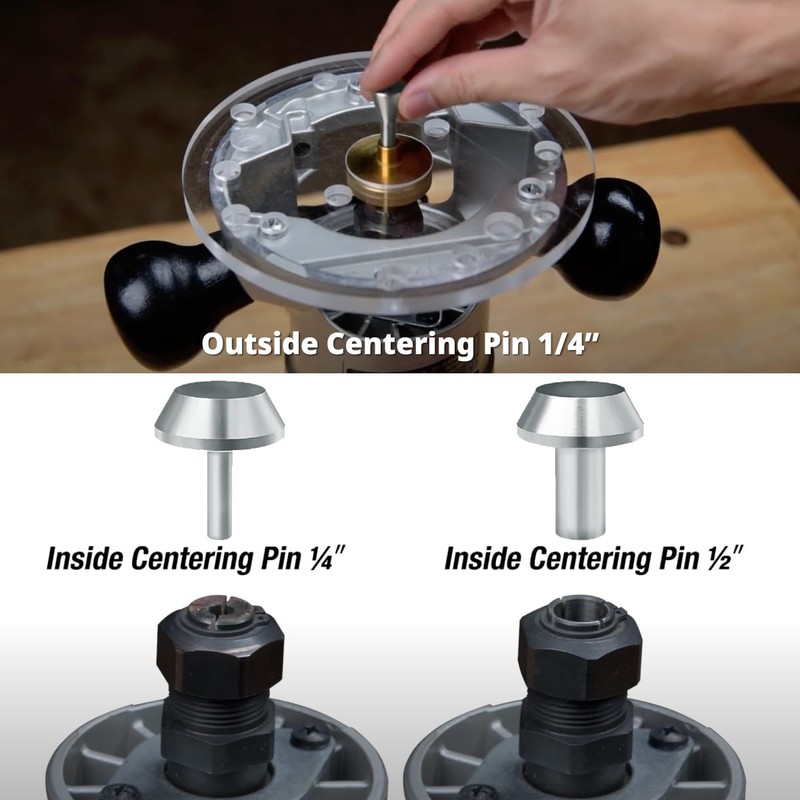 Outside Centering Pin 1/4"

Inside Centering Pin ¼"

Inside Centering Pin ½"