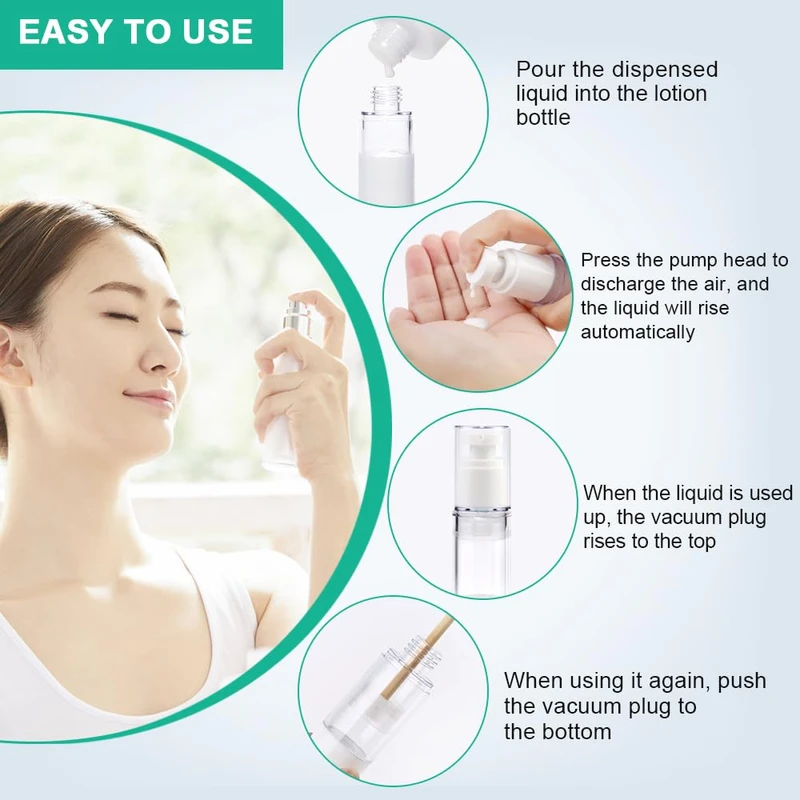 EASY TO USE

Pour the dispensed liquid into the lotion bottle

Press the pump head to discharge the air, and the liquid will rise automatically

When the liquid is used up, the vacuum plug rises to the top

When using it again, push the vacuum plug to the bottom