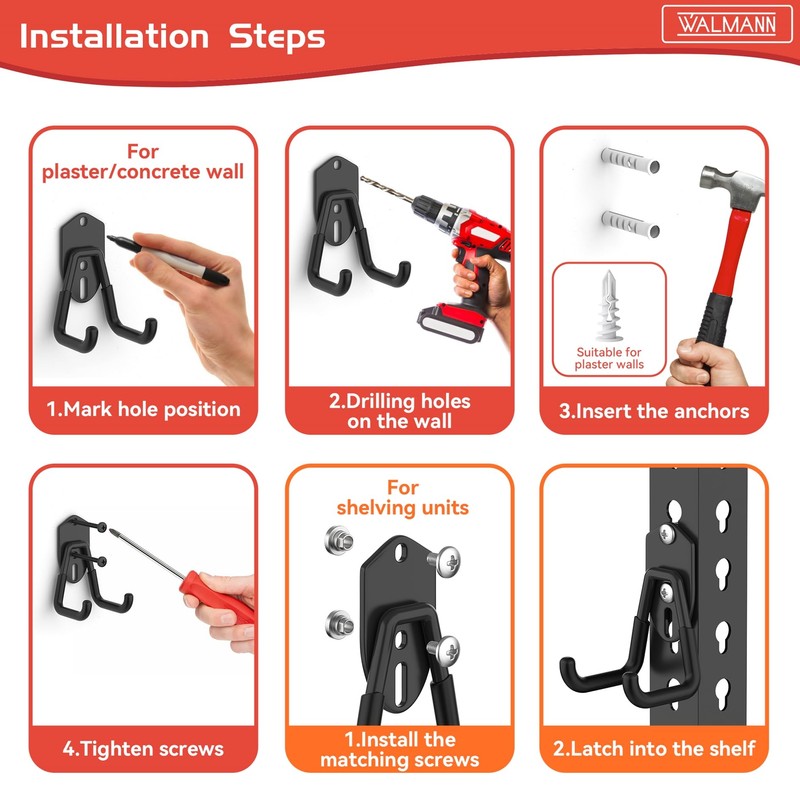 Installation Steps

WALMANN

For plaster/concrete wall

1.Mark hole position

2.Drilling holes on the wall

Suitable for plaster walls

3.Insert the anchors

4.Tighten screws

For shelving units

1.Install the matching screws

2.Latch into the shelf