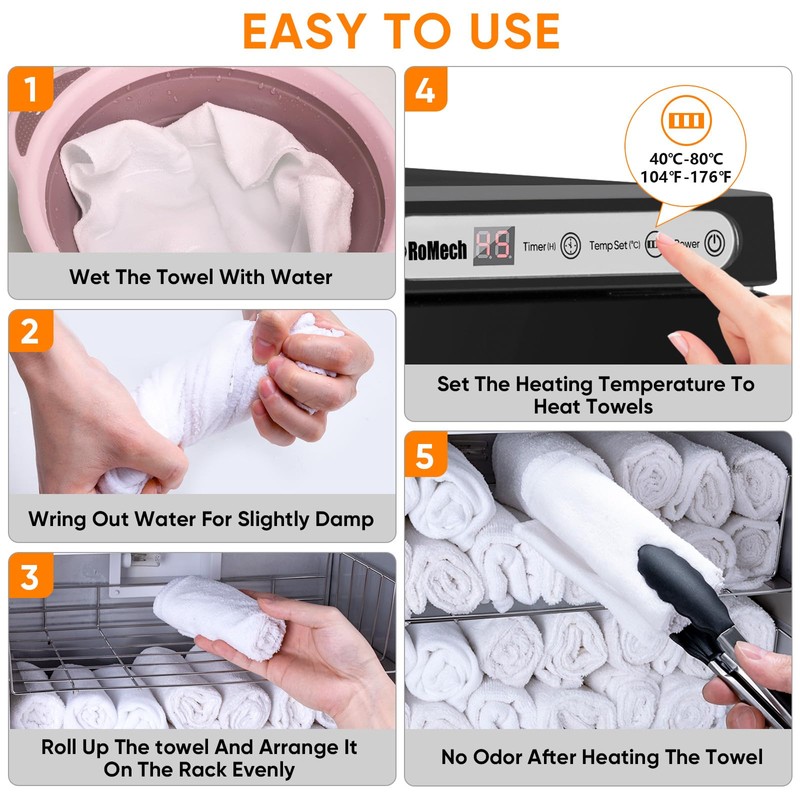 EASY TO USE

1

Wet The Towel With Water

2

Wring Out Water For Slightly Damp

3

Roll Up The towel And Arrange It On The Rack Evenly

4

40℃-80℃
104℉-176℉

RoMech 88 Timer(H) TempSet(℃) Power

Set The Heating Temperature To Heat Towels

5

No Odor After Heating The Towel