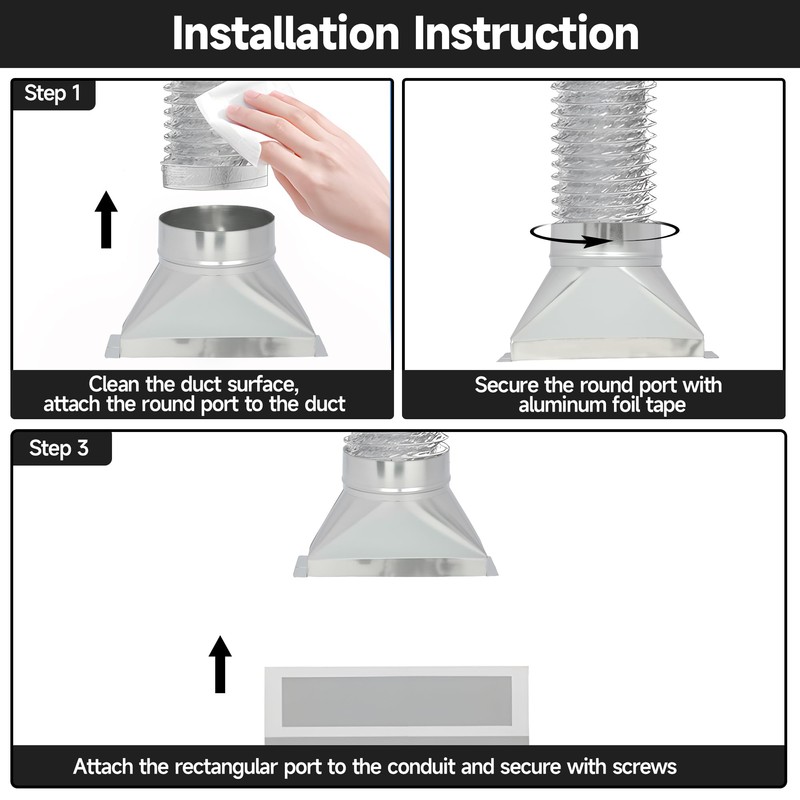 Installation Instruction

Step 1

Clean the duct surface, attach the round port to the duct

Secure the round port with aluminum foil tape

Step 3

Attach the rectangular port to the conduit and secure with screws