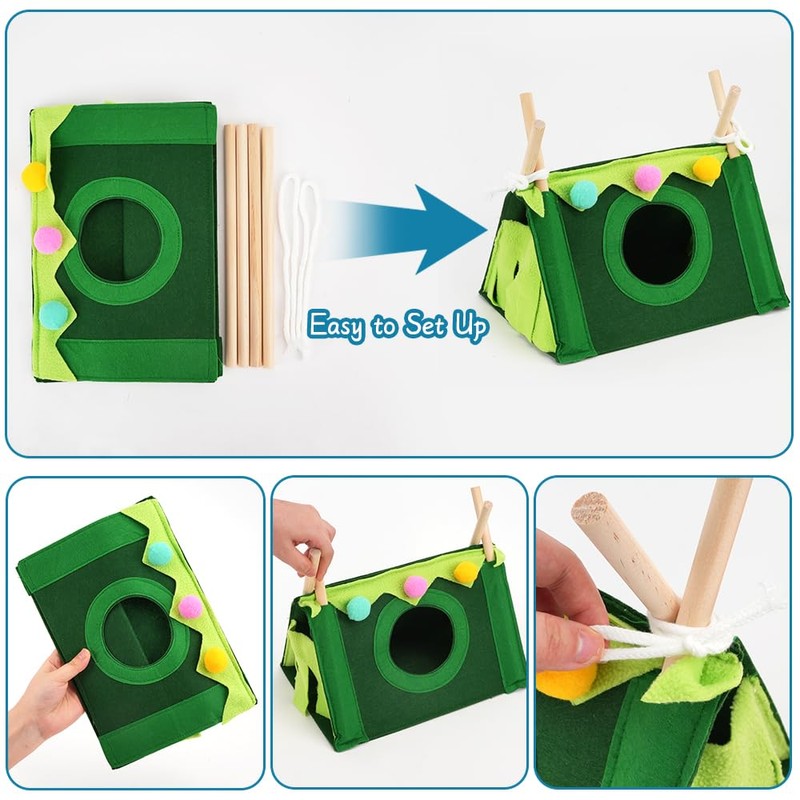 Easy to Set Up