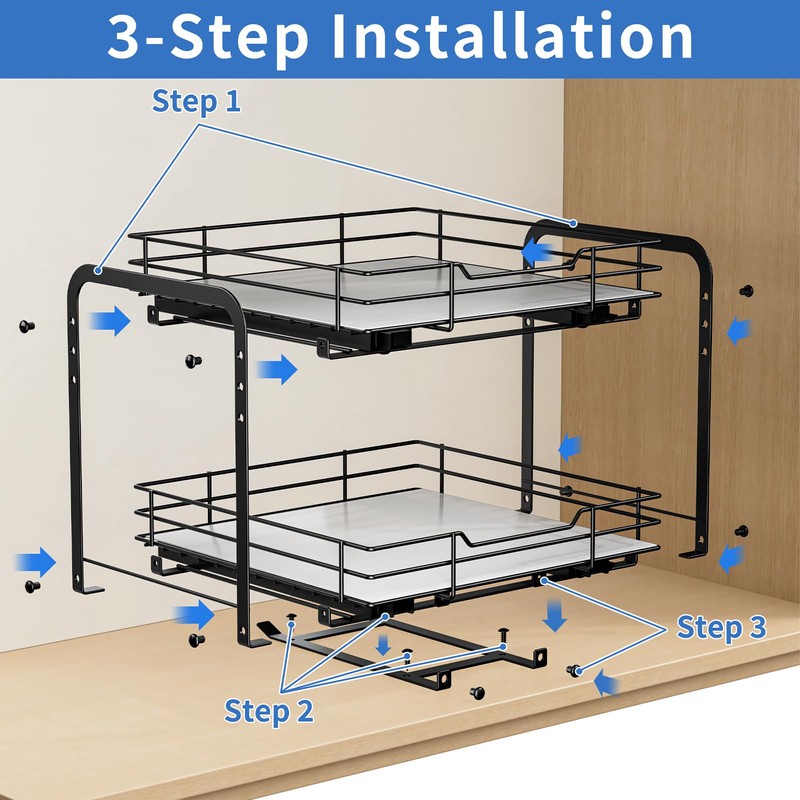 3-Step Installation

Step 1

Step 3

Step 2