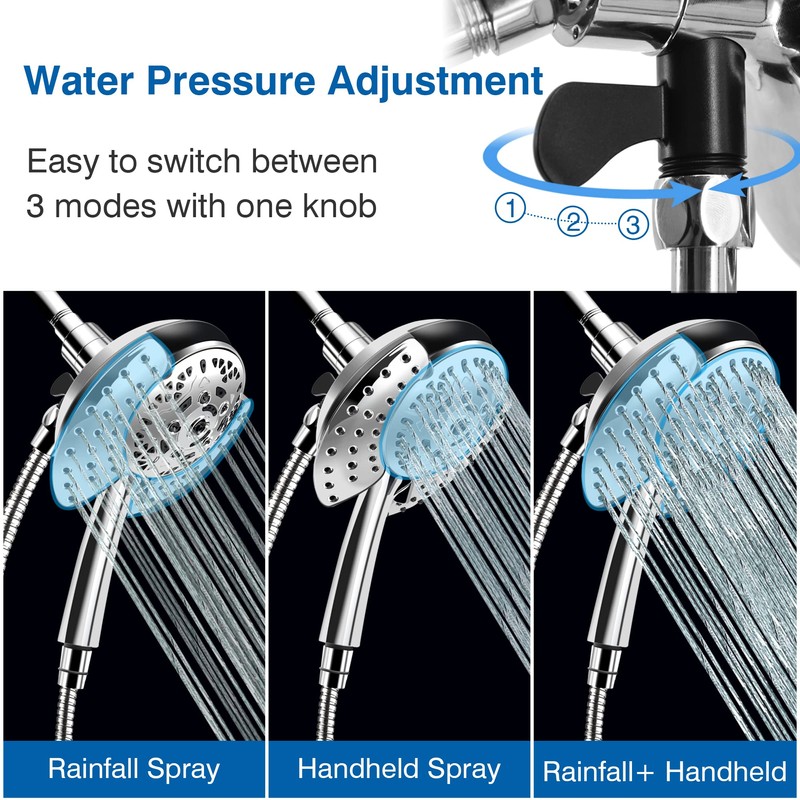 Water Pressure Adjustment

Easy to switch between 3 modes with one knob

① ② ③

Rainfall Spray

Handheld Spray

Rainfall+ Handheld