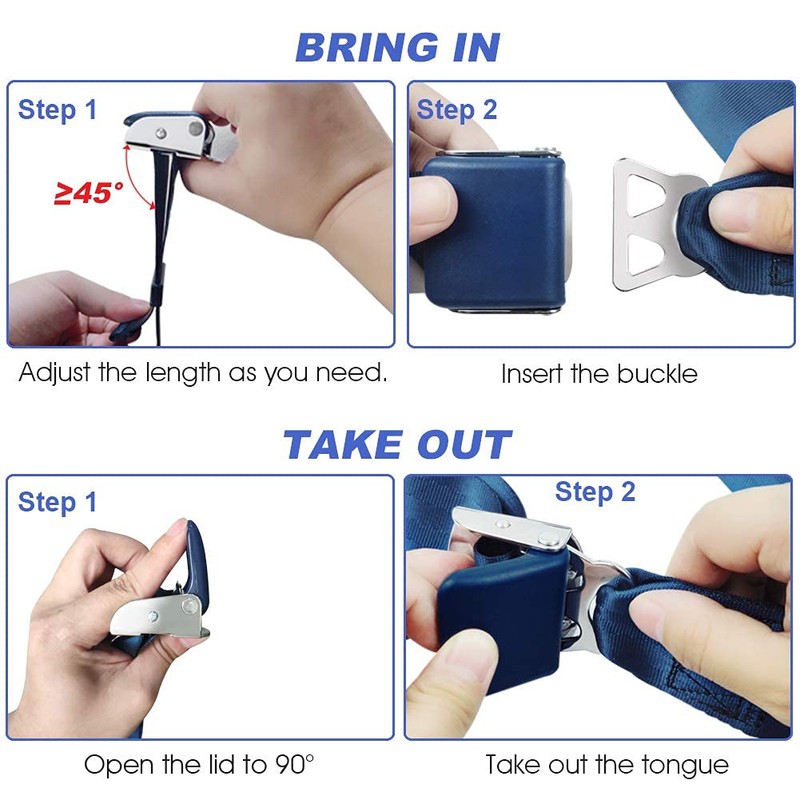 BRING IN

Step 1

≥45°

Adjust the length as you need.

Step 2

Insert the buckle

TAKE OUT

Step 1

Open the lid to 90°

Step 2

Take out the tongue