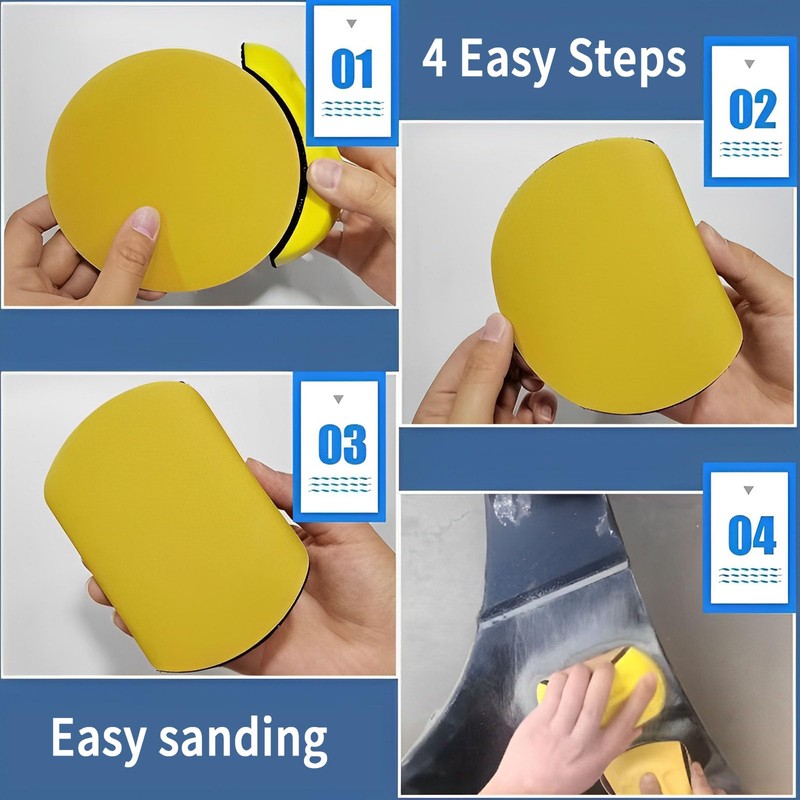 01

4 Easy Steps

02

03

04

Easy sanding