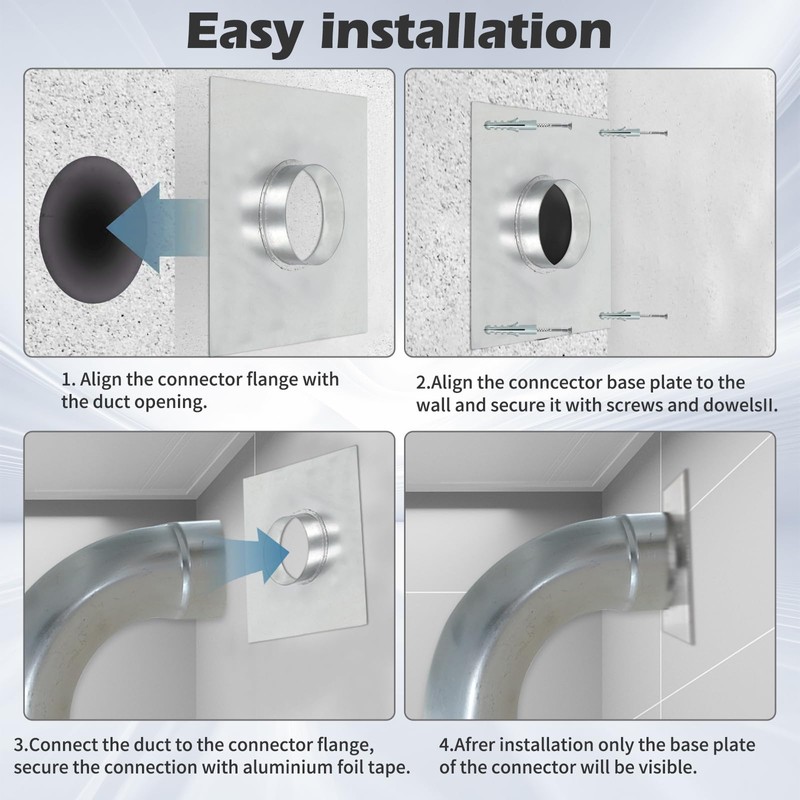 Easy installation

1. Align the connector flange with the duct opening.

2.Align the conncector base plate to the wall and secure it with screws and dowelsII.

3.Connect the duct to the connector flange, secure the connection with aluminium foil tape.

4.Afrer installation only the base plate of the connector will be visible.