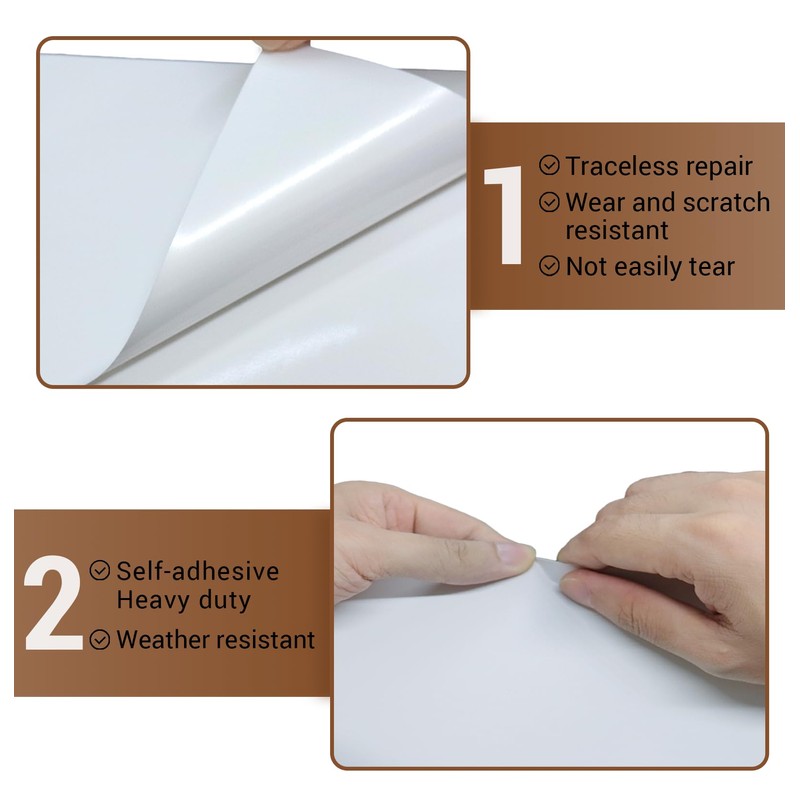 1

Traceless repair

Wear and scratch resistant

Not easily tear

2

Self-adhesive Heavy duty

Weather resistant