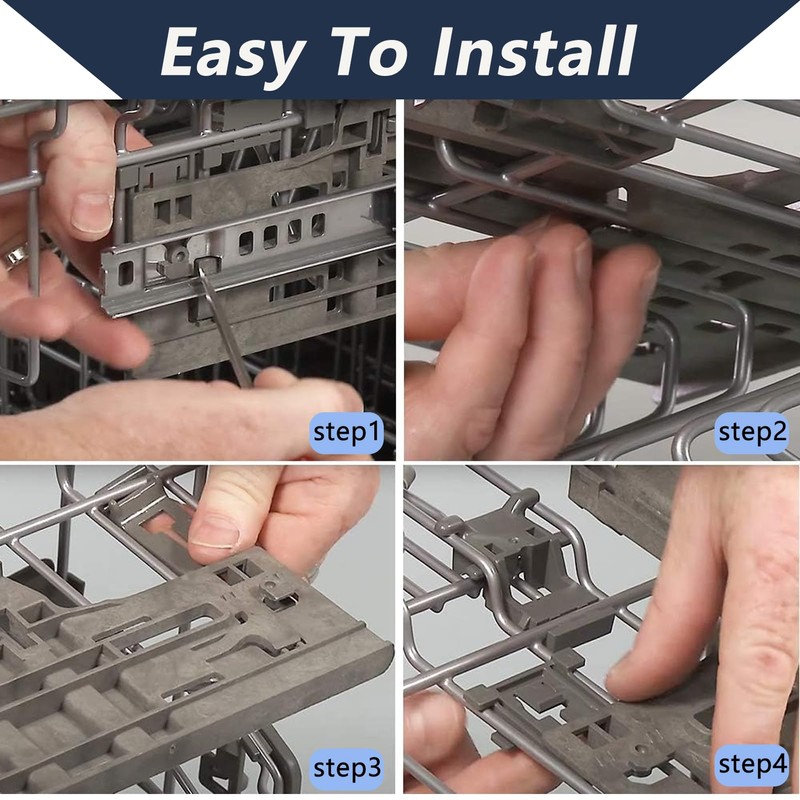 Easy To Install

step1

step2

step3

step4