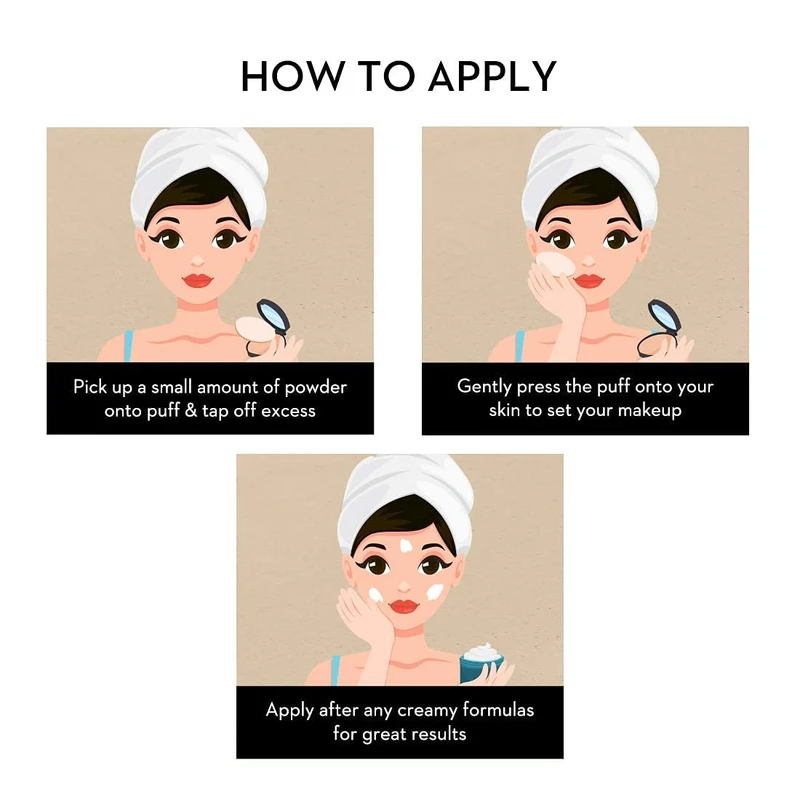 HOW TO APPLY

Pick up a small amount of powder onto puff & tap off excess

Gently press the puff onto your skin to set your makeup

Apply after any creamy formulas for great results