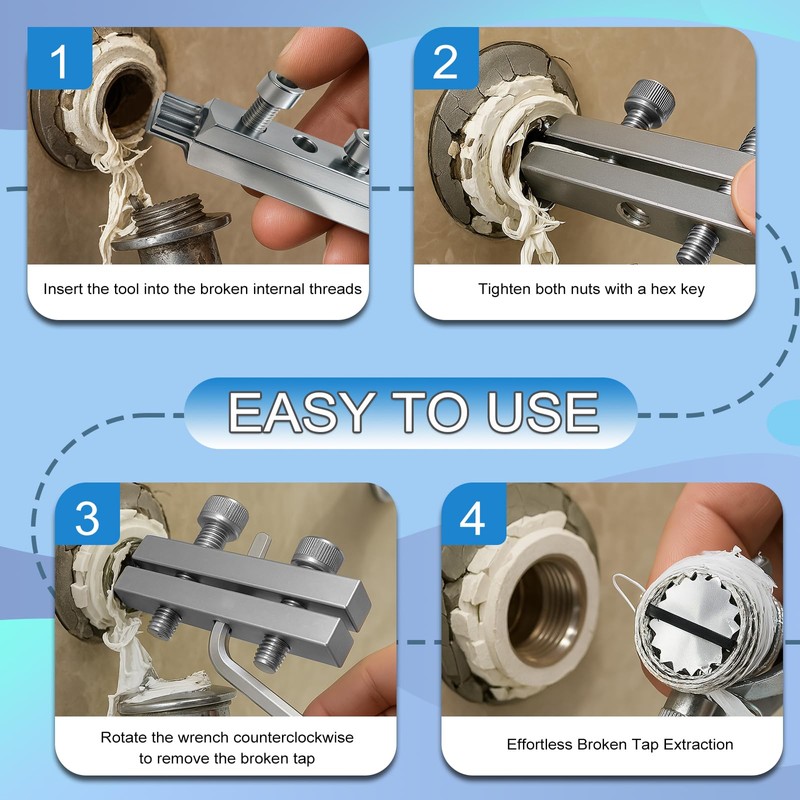 1

Insert the tool into the broken internal threads

2

Tighten both nuts with a hex key

EASY TO USE

3

Rotate the wrench counterclockwise to remove the broken tap

4

Effortless Broken Tap Extraction