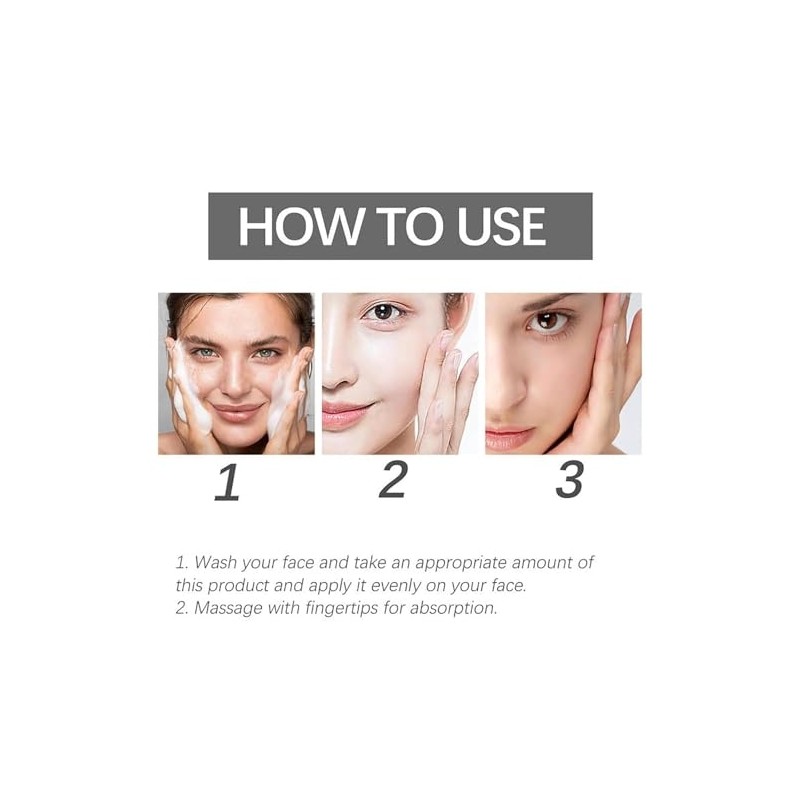 HOW TO USE

1

2

3

1. Wash your face and take an appropriate amount of this product and apply it evenly on your face.
2. Massage with fingertips for absorption.