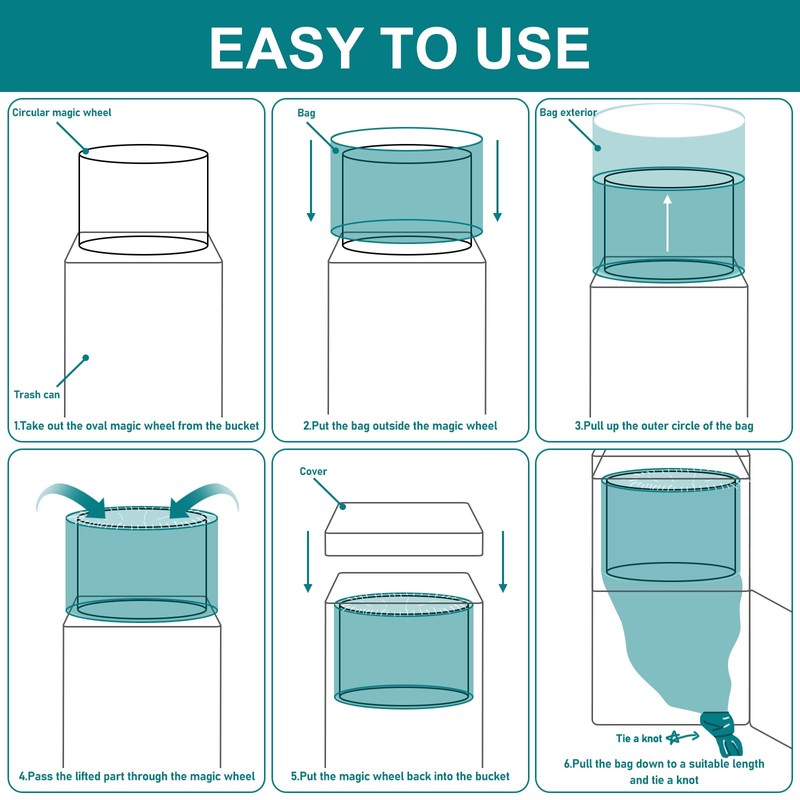 EASY TO USE

Circular magic wheel

Trash can

1.Take out the oval magic wheel from the bucket

Bag

2.Put the bag outside the magic wheel

Bag exterior

3.Pull up the outer circle of the bag

4.Pass the lifted part through the magic wheel

Cover

5.Put the magic wheel back into the bucket

Tie a knot

6.Pull the bag down to a suitable length and tie a knot