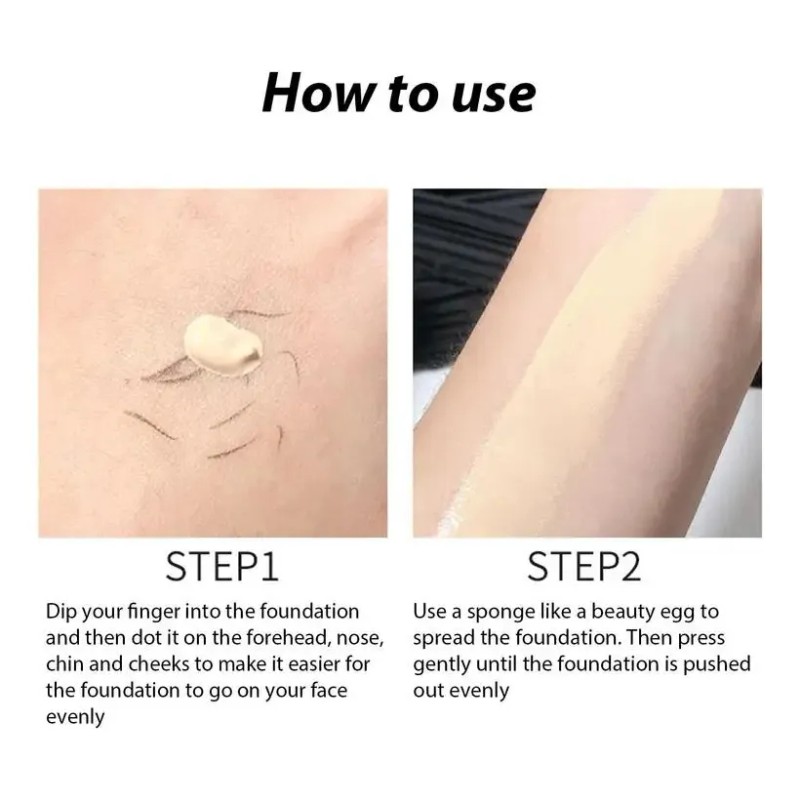 How to use

STEP1

Dip your finger into the foundation and then dot it on the forehead, nose, chin and cheeks to make it easier for the foundation to go on your face evenly

STEP2

Use a sponge like a beauty egg to spread the foundation. Then press gently until the foundation is pushed out evenly