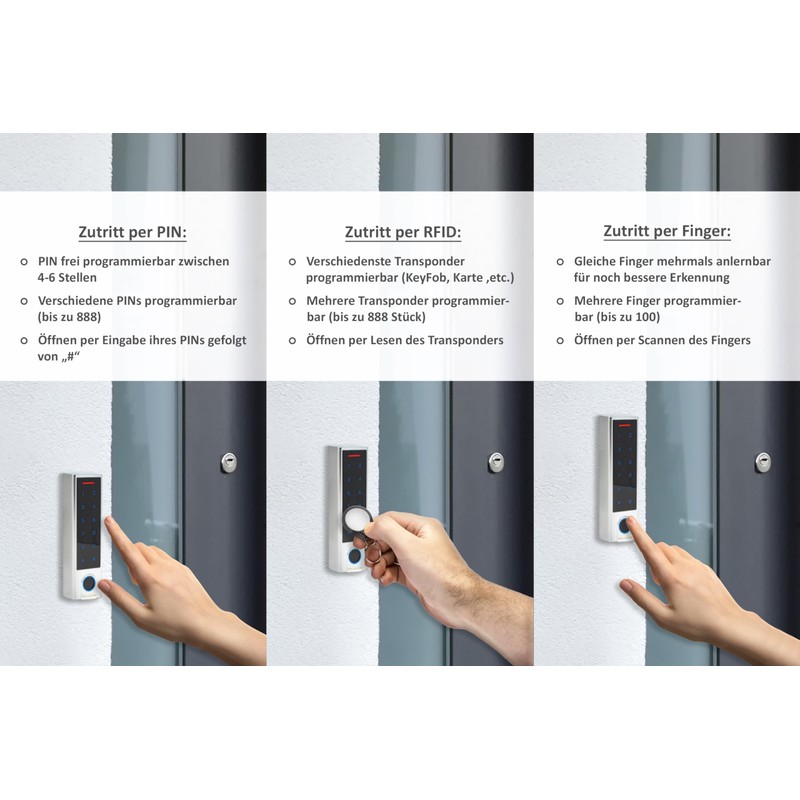 Zutritt per PIN:

o PIN frei programmierbar zwischen 4-6 Stellen
o Verschiedene PINs programmierbar (bis zu 888)
o Öffnen per Eingabe ihres PINs gefolgt von „#“

Zutritt per RFID:

o Verschiedenste Transponder programmierbar (KeyFob, Karte ,etc.)
o Mehrere Transponder programmierbar (bis zu 888 Stück)
o Öffnen per Lesen des Transponders

Zutritt per Finger:

o Gleiche Finger mehrmals anlernbar für noch bessere Erkennung
o Mehrere Finger programmierbar (bis zu 100)
o Öffnen per Scannen des Fingers