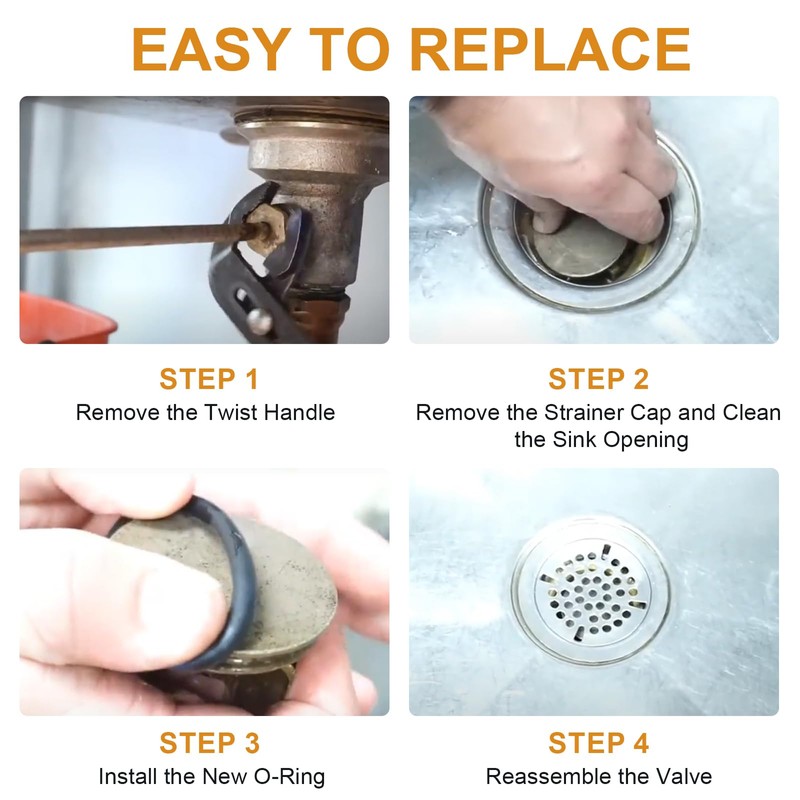 EASY TO REPLACE

STEP 1
Remove the Twist Handle

STEP 2
Remove the Strainer Cap and Clean the Sink Opening

STEP 3
Install the New O-Ring

STEP 4
Reassemble the Valve