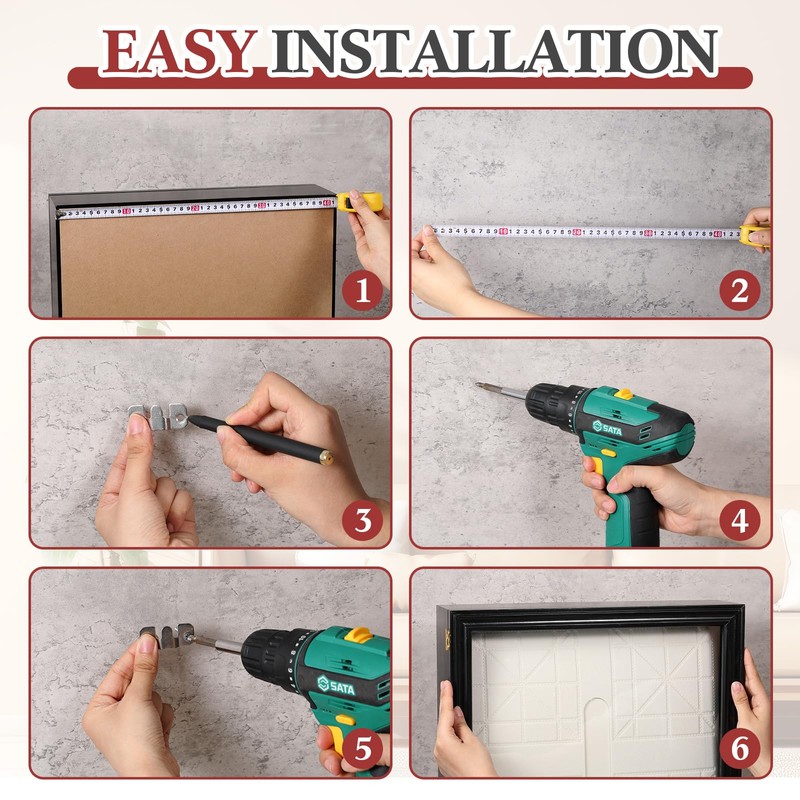 EASY INSTALLATION

1

2

3

SATA

4

SATA

5

6