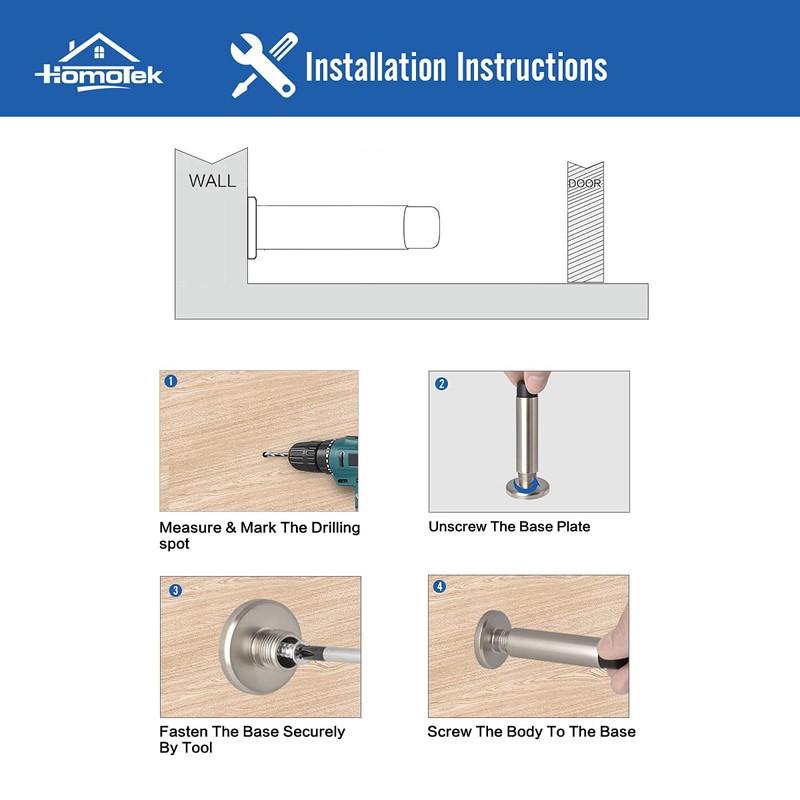 HomoTek

Installation Instructions

WALL

DOOR

1

Measure & Mark The Drilling spot

2

Unscrew The Base Plate

3

Fasten The Base Securely By Tool

4

Screw The Body To The Base