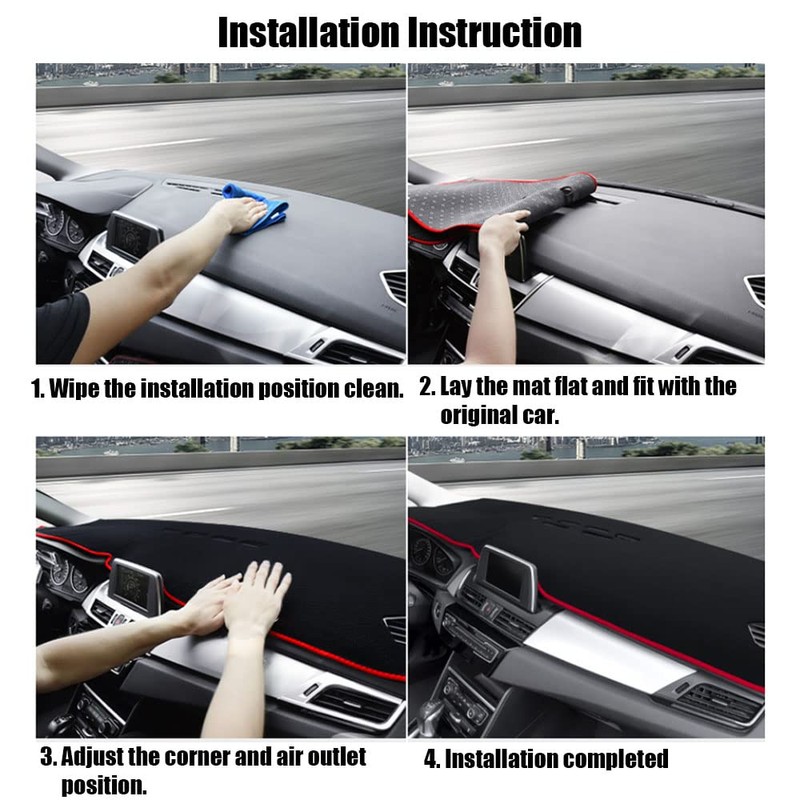 Installation Instruction

1. Wipe the installation position clean.

2. Lay the mat flat and fit with the original car.

3. Adjust the corner and air outlet position.

4. Installation completed