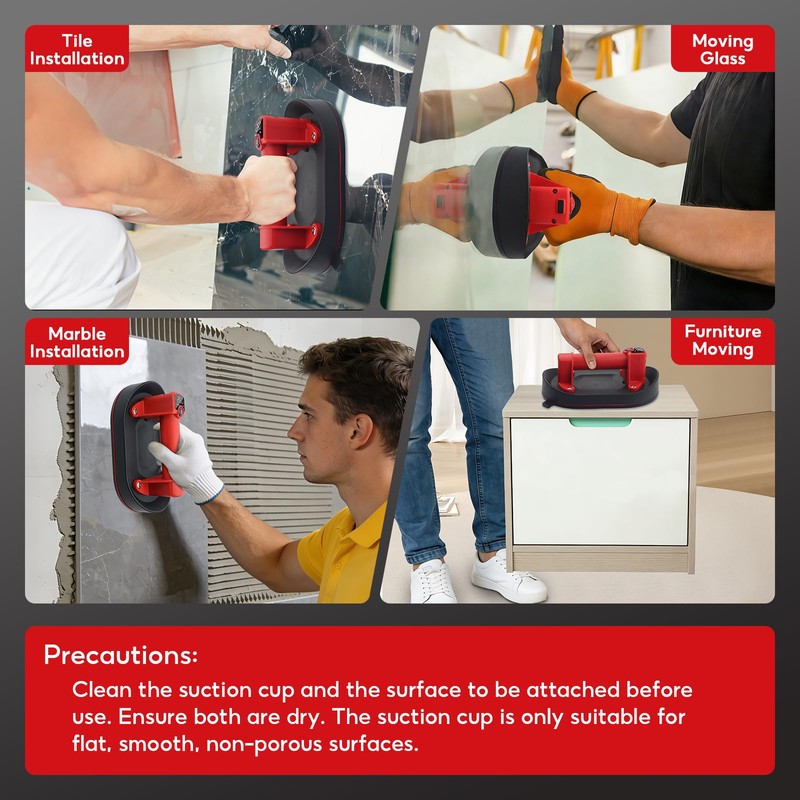 Tile Installation

Moving Glass

Marble Installation

Furniture Moving

Precautions:

Clean the suction cup and the surface to be attached before use. Ensure both are dry. The suction cup is only suitable for flat, smooth, non-porous surfaces.