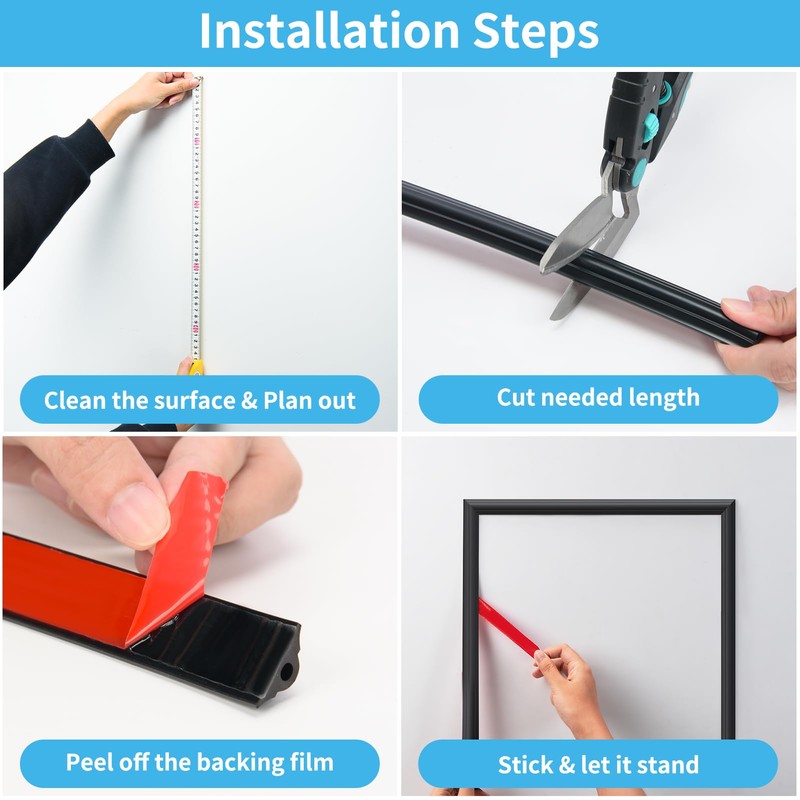 Installation Steps

Clean the surface & Plan out

Cut needed length

Peel off the backing film

Stick & let it stand