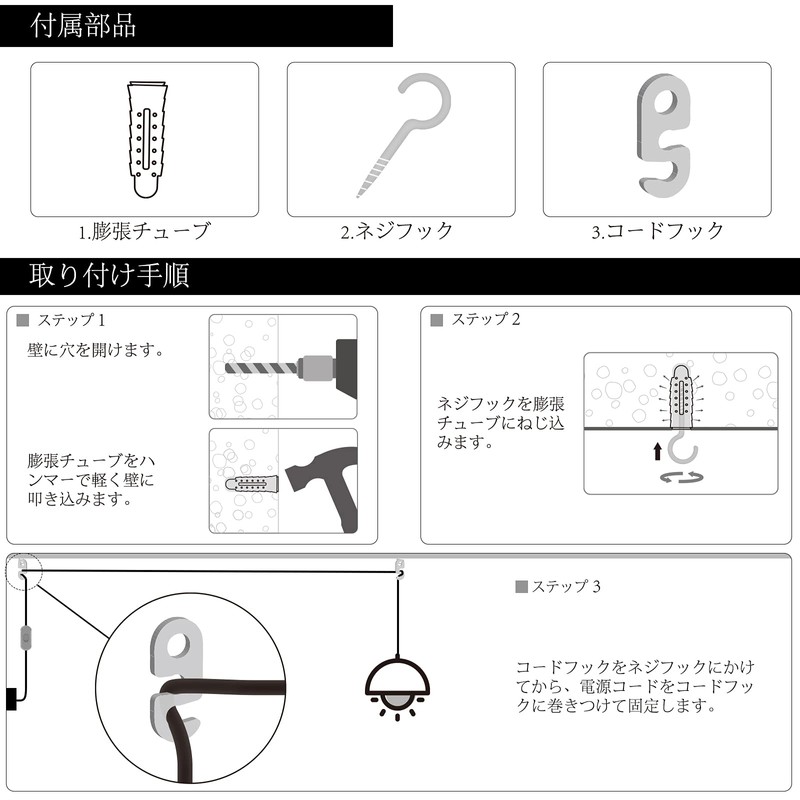 付属部品

1.膨張チューブ

2.ネジフック

3.コードフック

取り付け手順

ステップ 1

壁に穴を開けます。

膨張チューブをハンマーで軽く壁に叩き込みます。

ステップ 2

ネジフックを膨張チューブにねじ込みます。

ステップ 3

コードフックをネジフックにかけてから、電源コードをコードフックに巻きつけて固定します。