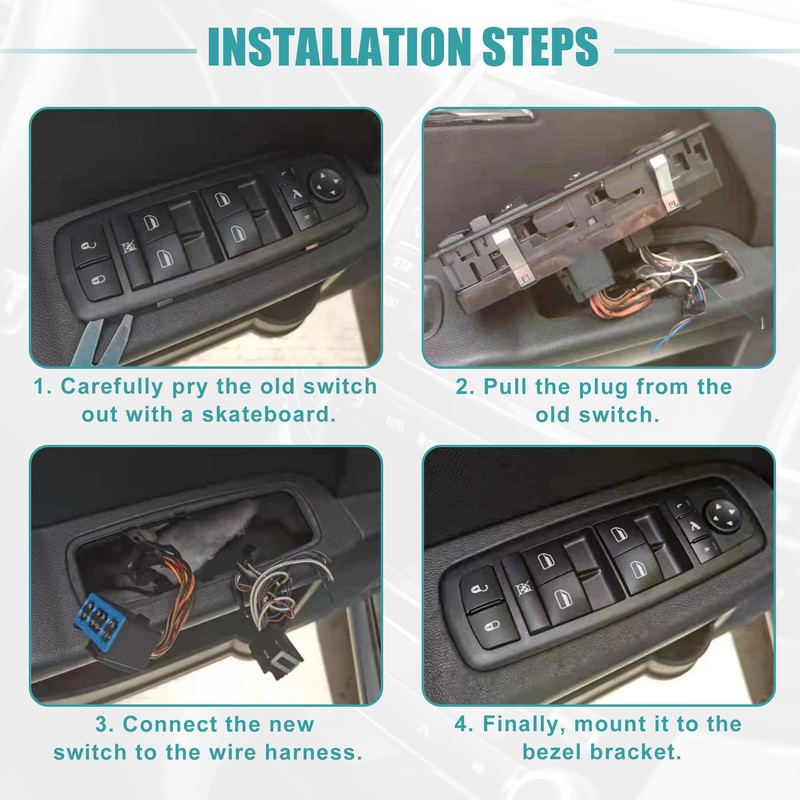 INSTALLATION STEPS

1. Carefully pry the old switch out with a skateboard.

2. Pull the plug from the old switch.

3. Connect the new switch to the wire harness.

4. Finally, mount it to the bezel bracket.