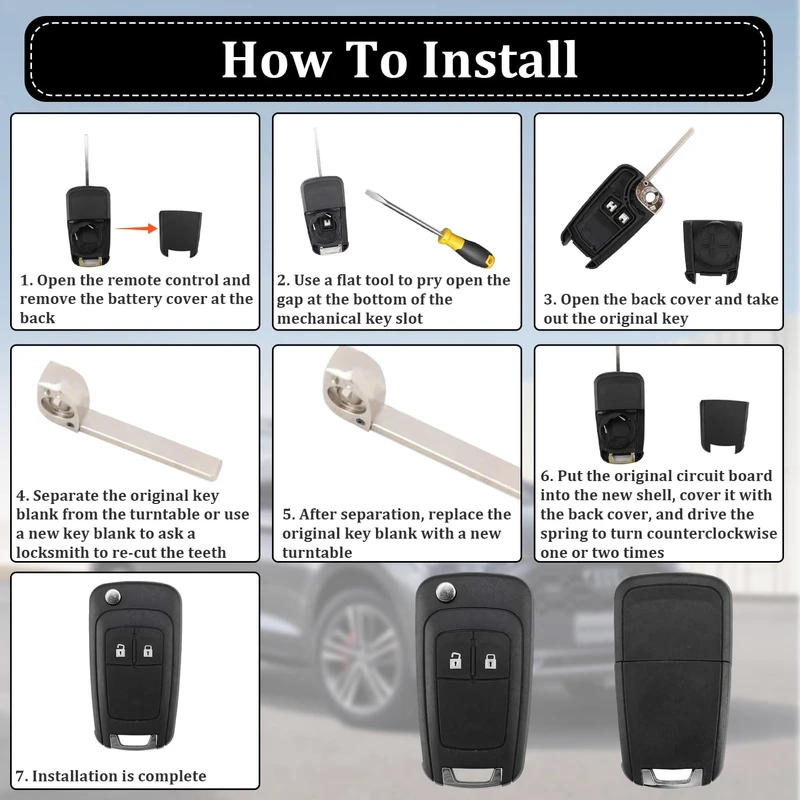 How To Install

1. Open the remote control and remove the battery cover at the back

2. Use a flat tool to pry open the gap at the bottom of the mechanical key slot

3. Open the back cover and take out the original key

4. Separate the original key blank from the turntable or use a new key blank to ask a locksmith to re-cut the teeth

5. After separation, replace the original key blank with a new turntable

6. Put the original circuit board into the new shell, cover it with the back cover, and drive the spring to turn counterclockwise one or two times

7. Installation is complete