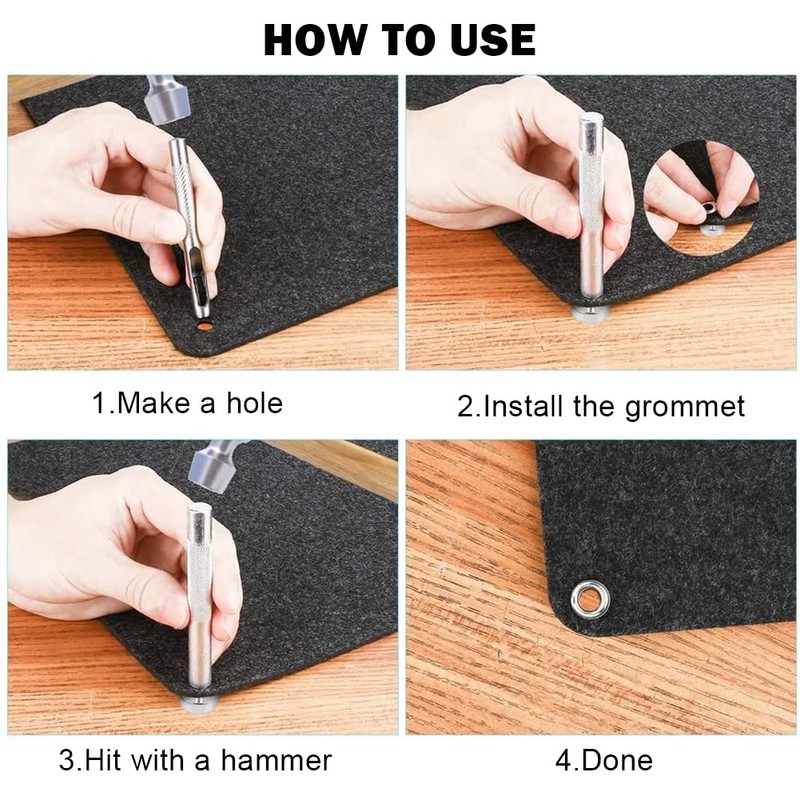 HOW TO USE

1.Make a hole

2.Install the grommet

3.Hit with a hammer

4.Done