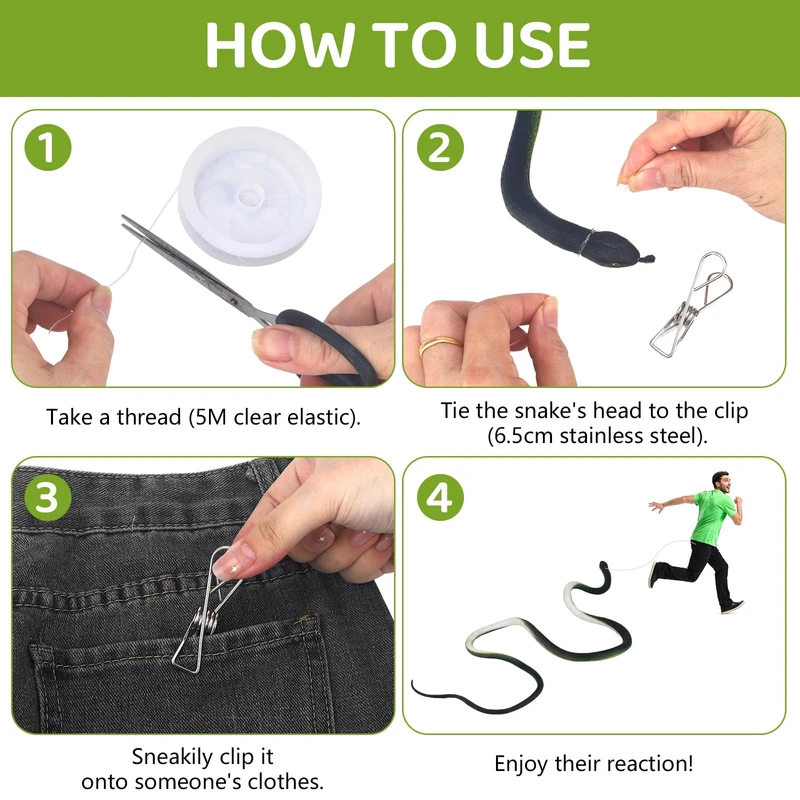 HOW TO USE

1

Take a thread (5M clear elastic).

2

Tie the snake's head to the clip (6.5cm stainless steel).

3

Sneakily clip it onto someone's clothes.

4

Enjoy their reaction!