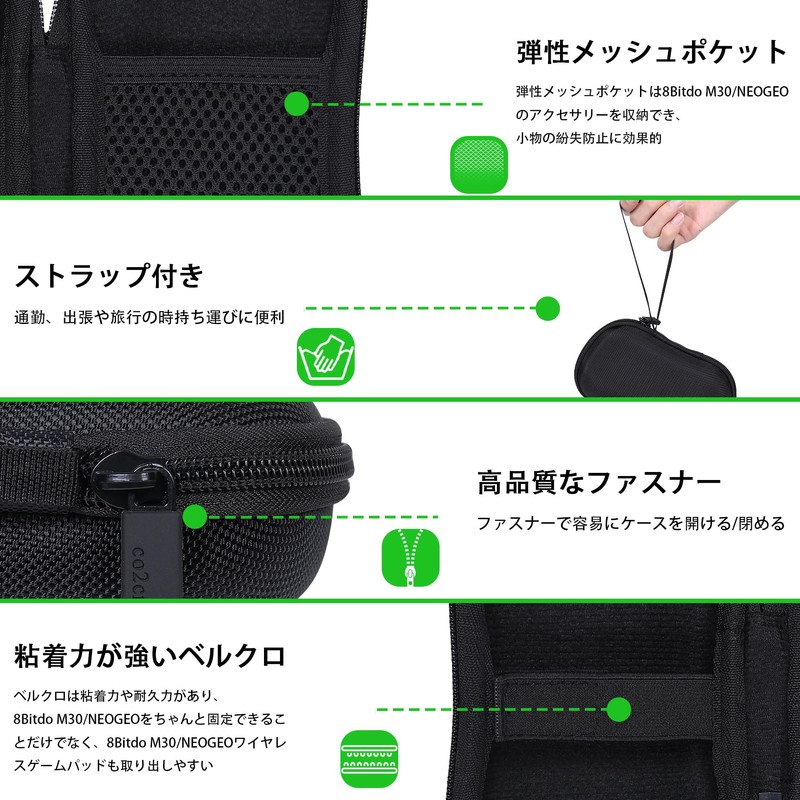 弾性メッシュポケット

弾性メッシュポケットは8Bitdo M30/NEOGEOのアクセサリーを収納でき、小物の紛失防止に効果的

ストラップ付き

通勤、出張や旅行の時持ち運びに便利

高品質なファスナー

ファスナーで容易にケースを開ける/閉める

co2c

粘着力が強いベルクロ

ベルクロは粘着力や耐久力があり、8Bitdo M30/NEOGEOをちゃんと固定できることだけでなく、8Bitdo M30/NEOGEOワイヤレスゲームパッドも取り出しやすい