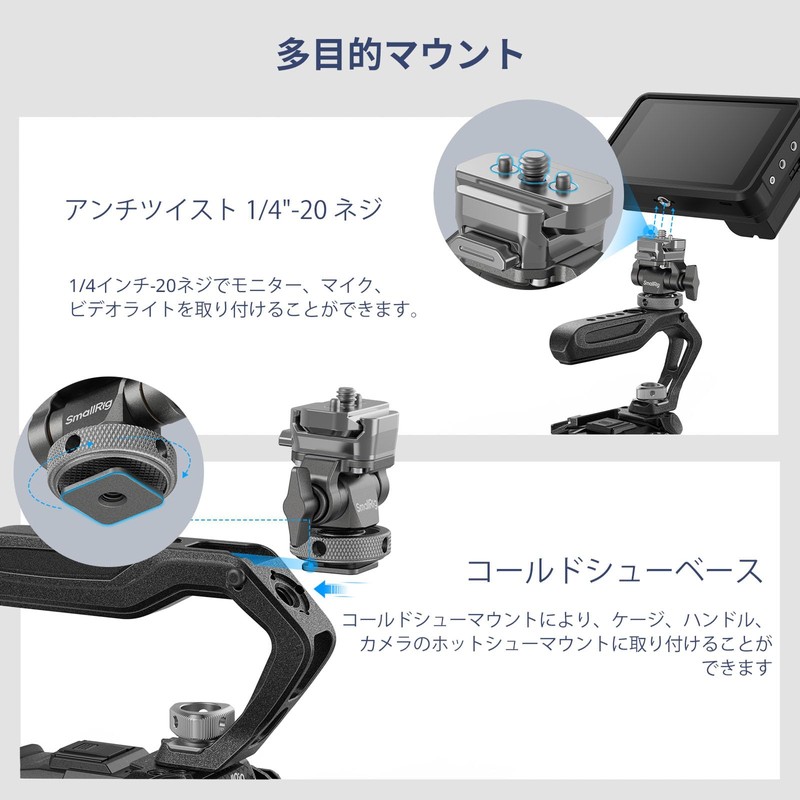 多目的マウント

アンチツイスト 1/4"-20 ネジ

1/4インチ-20ネジでモニター、マイク、ビデオライトを取り付けることができます。

SmallRig

SmallRig

コールドシューベース

コールドシューマウントにより、ケージ、ハンドル、カメラのホットシューマウントに取り付けることができます