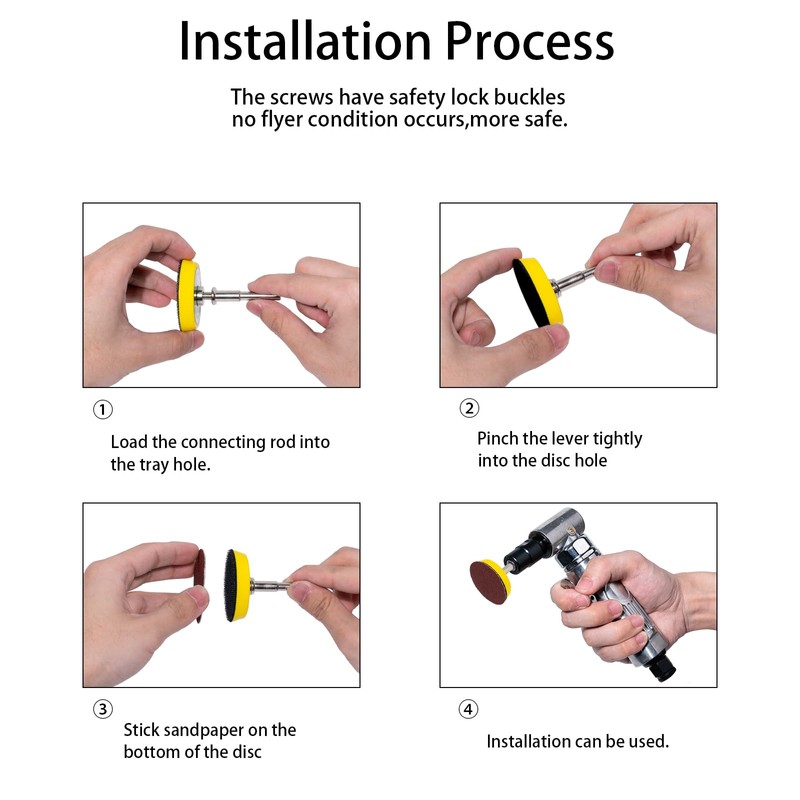 Installation Process

The screws have safety lock buckles no flyer condition occurs,more safe.

①

Load the connecting rod into the tray hole.

②

Pinch the lever tightly into the disc hole

③

Stick sandpaper on the bottom of the disc

④

Installation can be used.