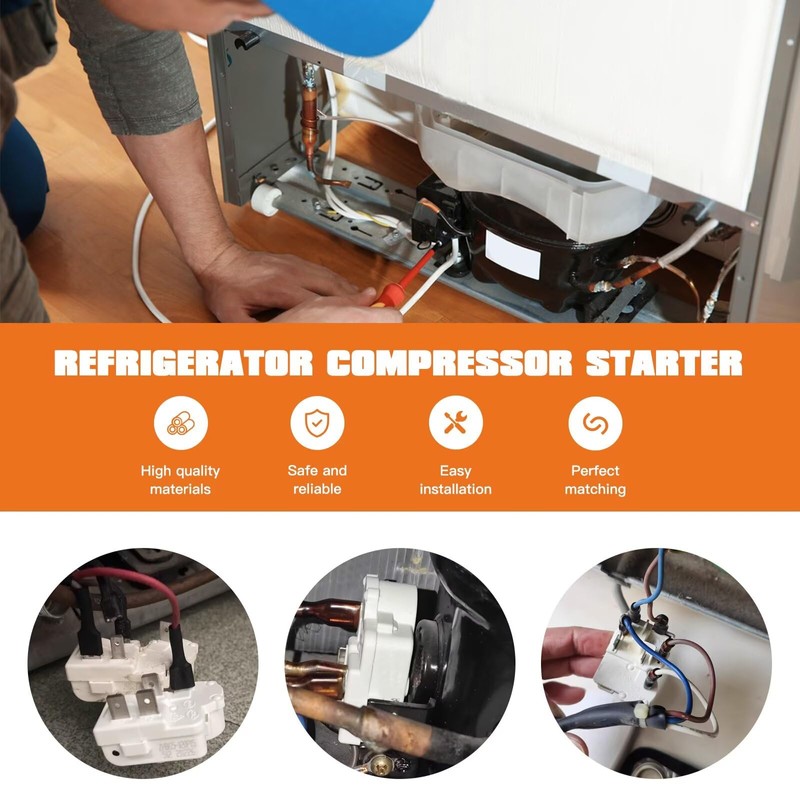 REFRIGERATOR COMPRESSOR STARTER

High quality materials

Safe and reliable

Easy installation

Perfect matching