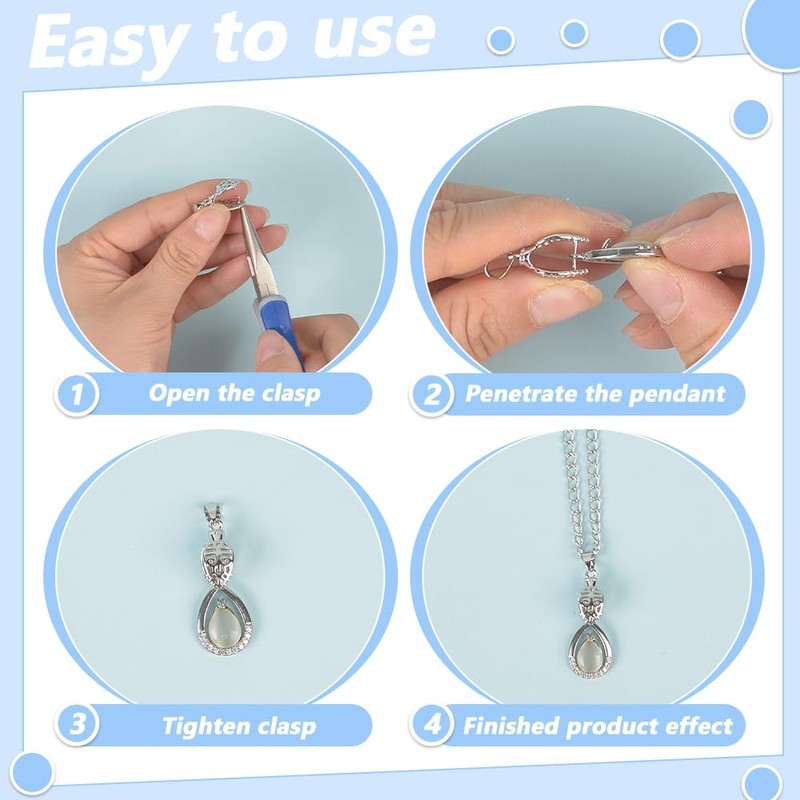 Easy to use

1 Open the clasp

2 Penetrate the pendant

3 Tighten clasp

4 Finished product effect